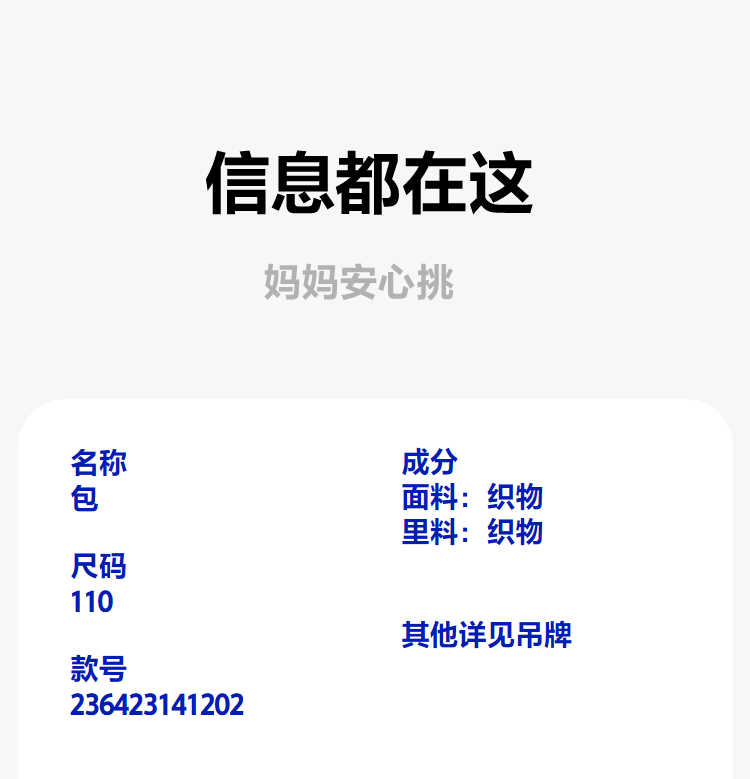 信息都在这

妈妈安心挑

名称
包

尺码
110

款号
236423141202

成分
面料：织物
里料：织物

其他详见吊牌