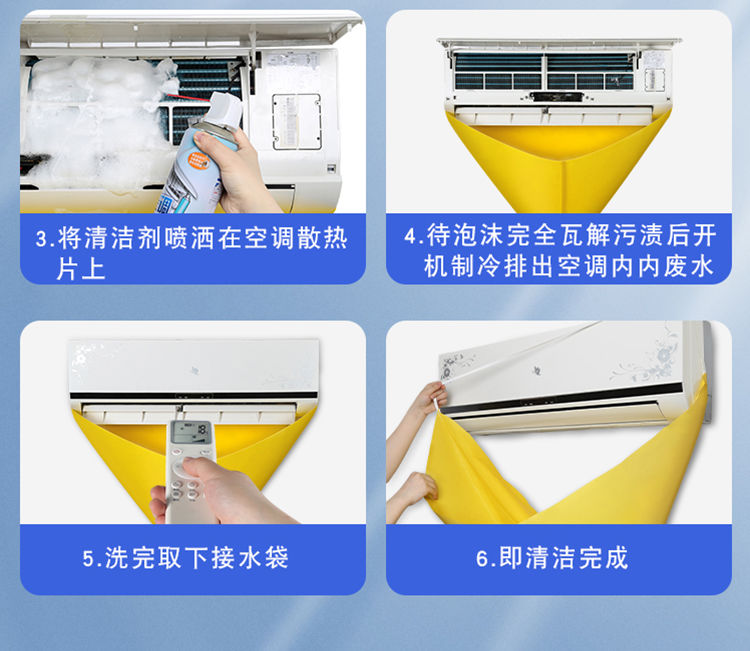 3.将清洁剂喷洒在空调散热片上

4.待泡沫完全瓦解污渍后开机制冷排出空调内内废水

5.洗完取下接水袋

6.即清洁完成