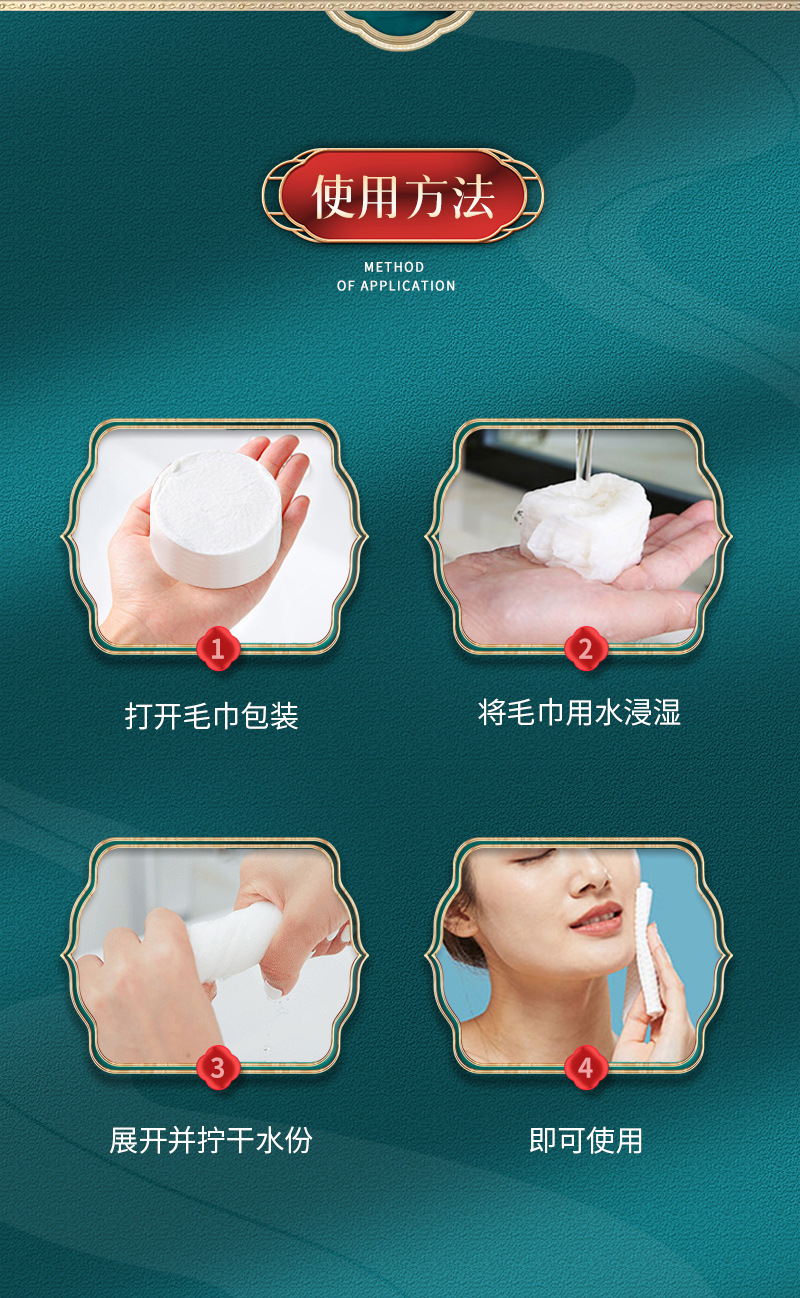 使用方法

METHOD
OF APPLICATION

1

打开毛巾包装

2

将毛巾用水浸湿

3

展开并拧干水份

4

即可使用