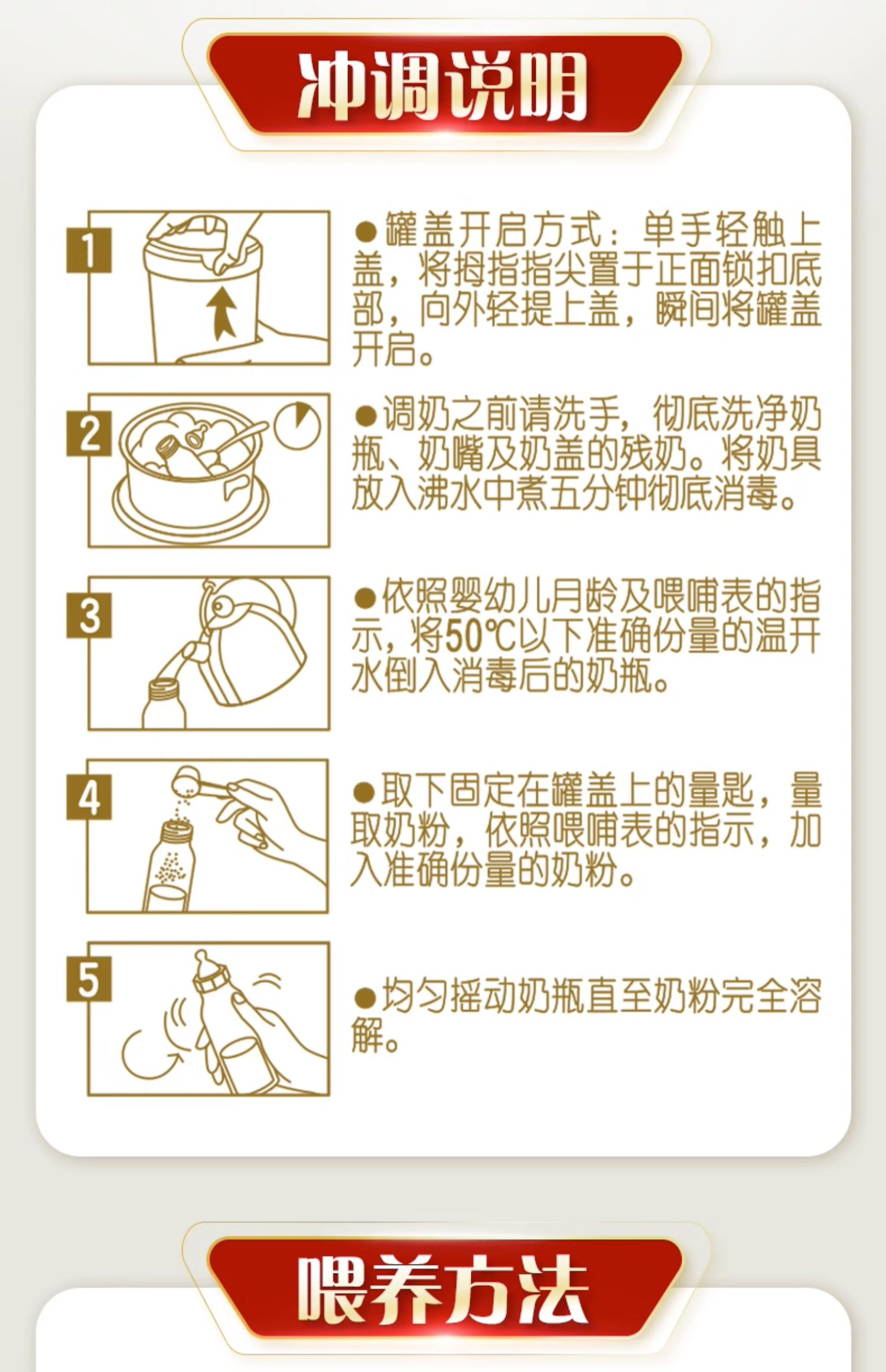 冲调说明

1

●罐盖开启方式：单手轻触上盖，将拇指指尖置于正面锁扣底部，向外轻提上盖，瞬间将罐盖开启。

2

●调奶之前请洗手，彻底洗净奶瓶、奶嘴及奶盖的残奶。将奶具放入沸水中煮五分钟彻底消毒。

3

●依照婴幼儿月龄及喂哺表的指示，将50℃以下准确份量的温开水倒入消毒后的奶瓶。

4

●取下固定在罐盖上的量匙，量取奶粉，依照喂哺表的指示，加入准确份量的奶粉。

5

●均匀摇动奶瓶直至奶粉完全溶解。

喂养方法