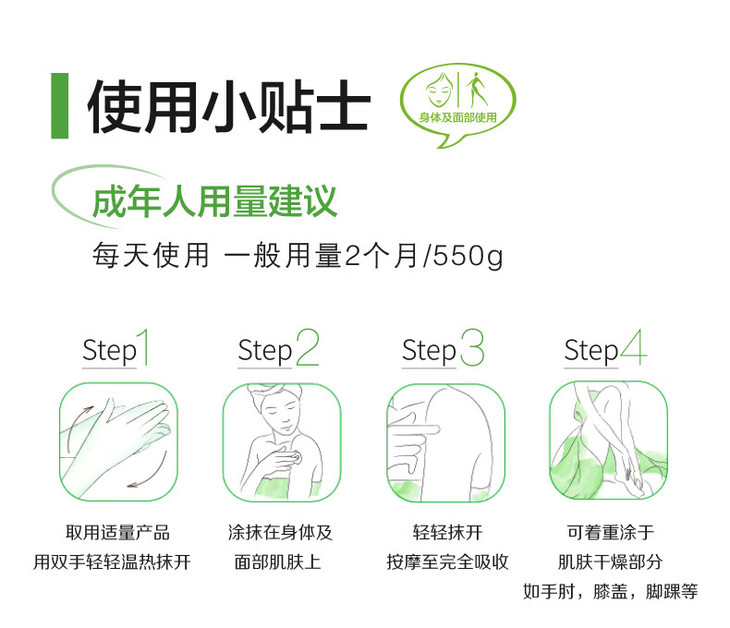 使用小贴士

身体及面部使用

成年人用量建议

每天使用 一般用量2个月/550g

Step1

取用适量产品
用双手轻轻温热抹开

Step2

涂抹在身体及
面部肌肤上

Step3

轻轻抹开
按摩至完全吸收

Step4

可着重涂于
肌肤干燥部分
如手肘，膝盖，脚踝等