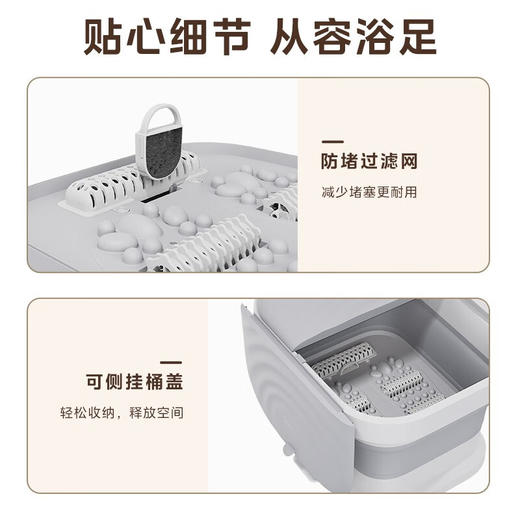 贴心细节 从容浴足

防堵过滤网

减少堵塞更耐用

可侧挂桶盖

轻松收纳，释放空间