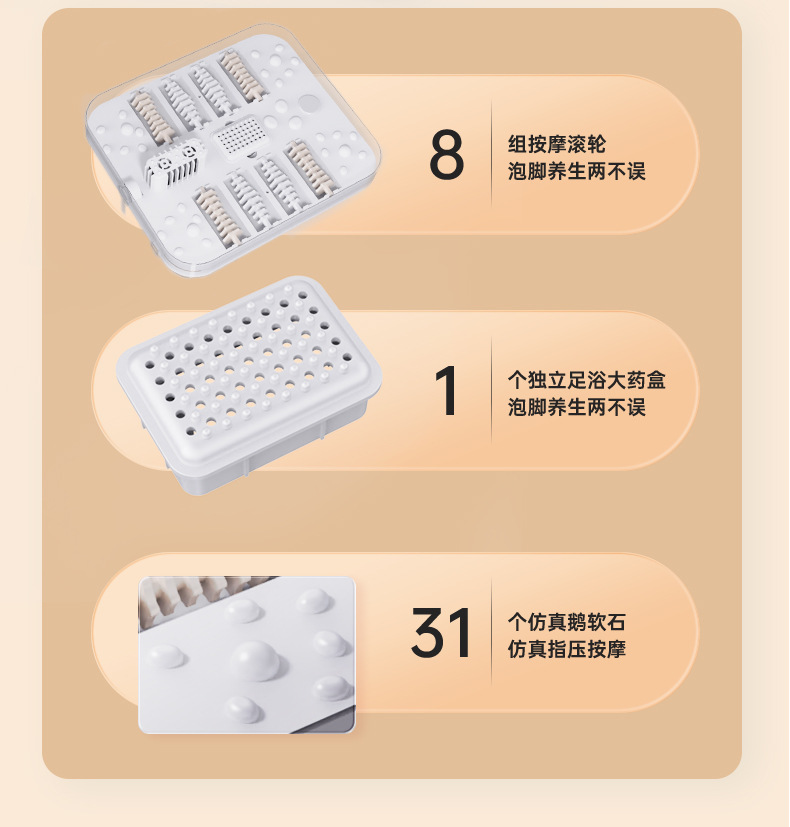 8

组按摩滚轮
泡脚养生两不误

1

个独立足浴大药盒
泡脚养生两不误

31

个仿真鹅软石
仿真指压按摩