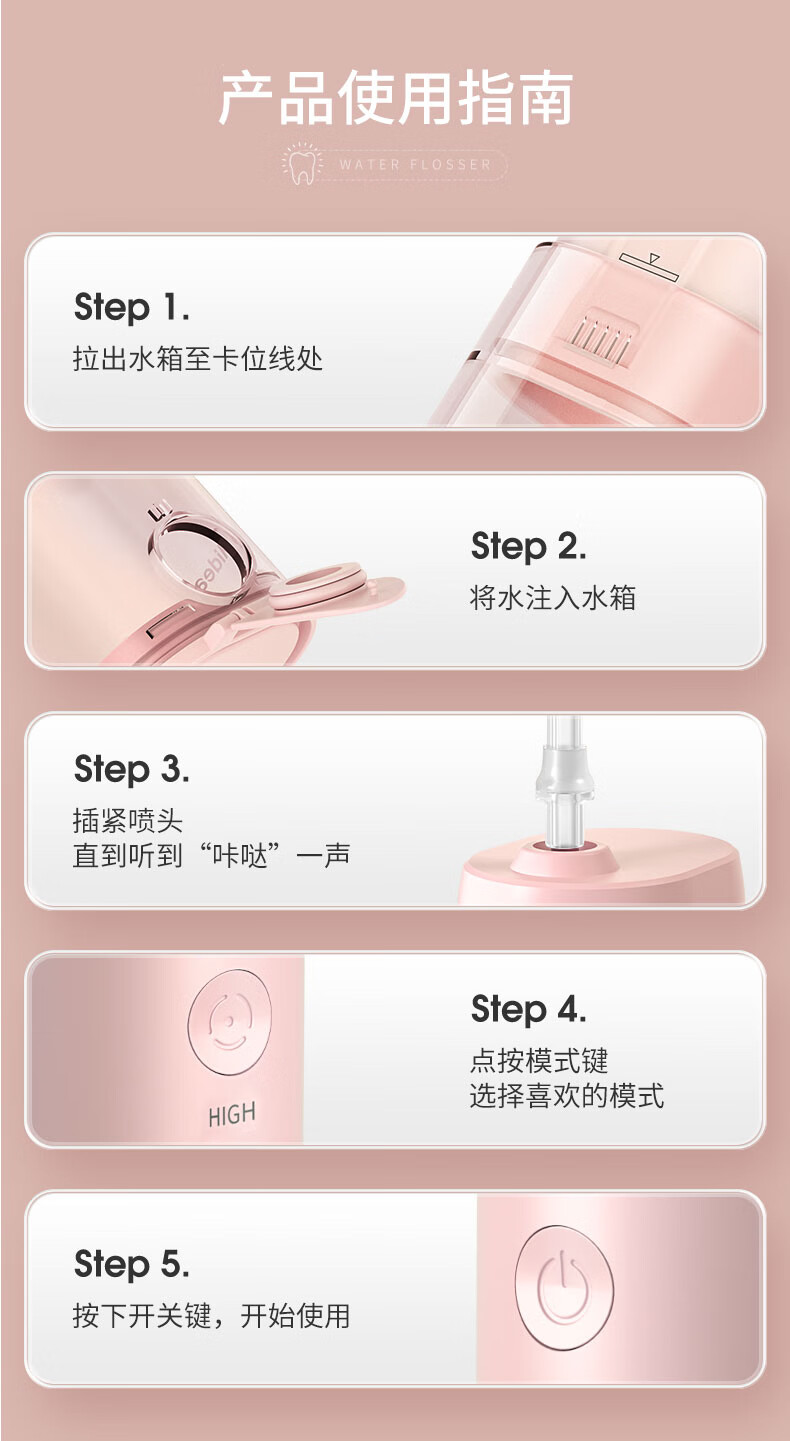 产品使用指南

WATER FLOSSER

Step 1.
拉出水箱至卡位线处

Step 2.
将水注入水箱

Step 3.
插紧喷头
直到听到“咔哒”一声

HIGH

Step 4.
点按模式键
选择喜欢的模式

Step 5.
按下开关键，开始使用