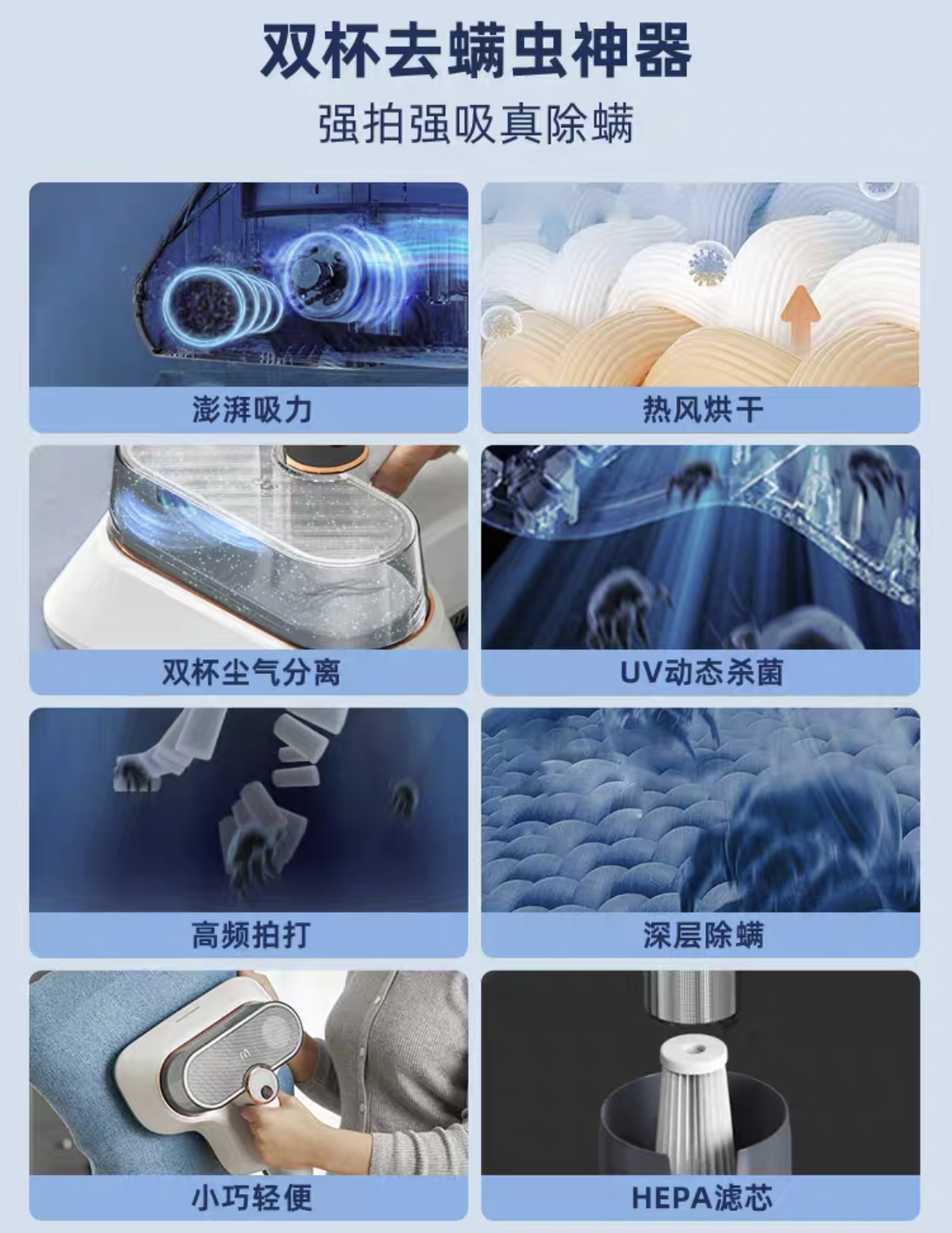 双杯去螨虫神器

强拍强吸真除螨

澎湃吸力

热风烘干

双杯尘气分离

UV动态杀菌

高频拍打

深层除螨

小巧轻便

HEPA滤芯