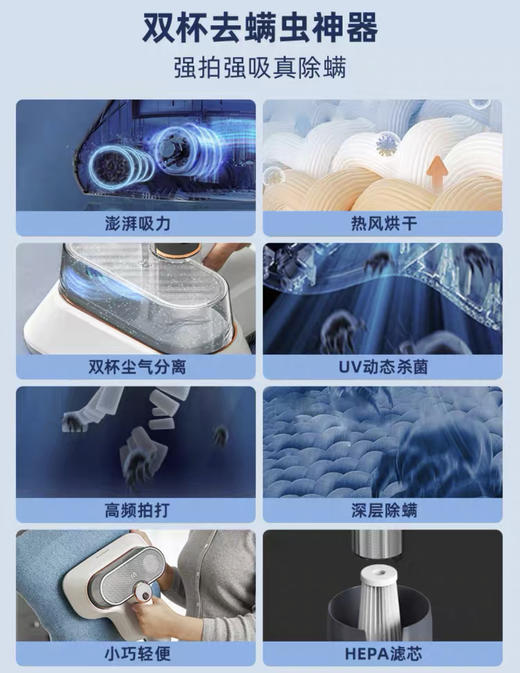 双杯去螨虫神器

强拍强吸真除螨

澎湃吸力

热风烘干

双杯尘气分离

UV动态杀菌

高频拍打

深层除螨

小巧轻便

HEPA滤芯