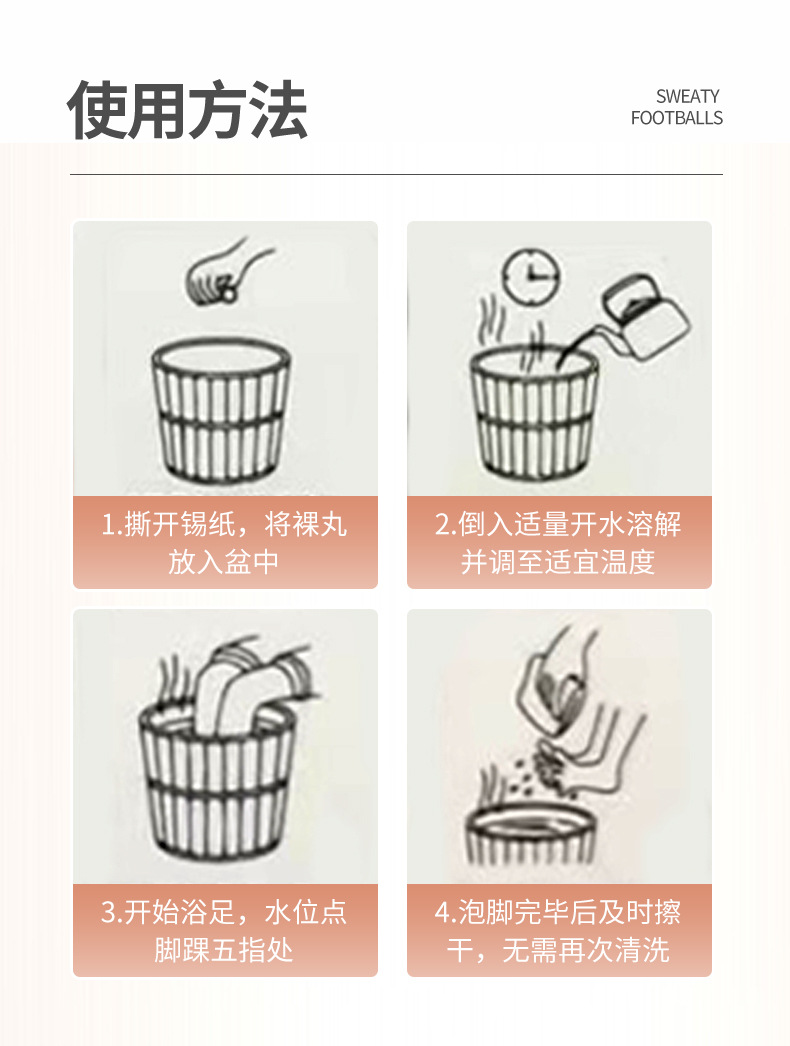 使用方法

SWEATY FOOTBALLS

1.撕开锡纸，将裸丸放入盆中

2.倒入适量开水溶解并调至适宜温度

3.开始浴足，水位点脚踝五指处

4.泡脚完毕后及时擦干，无需再次清洗