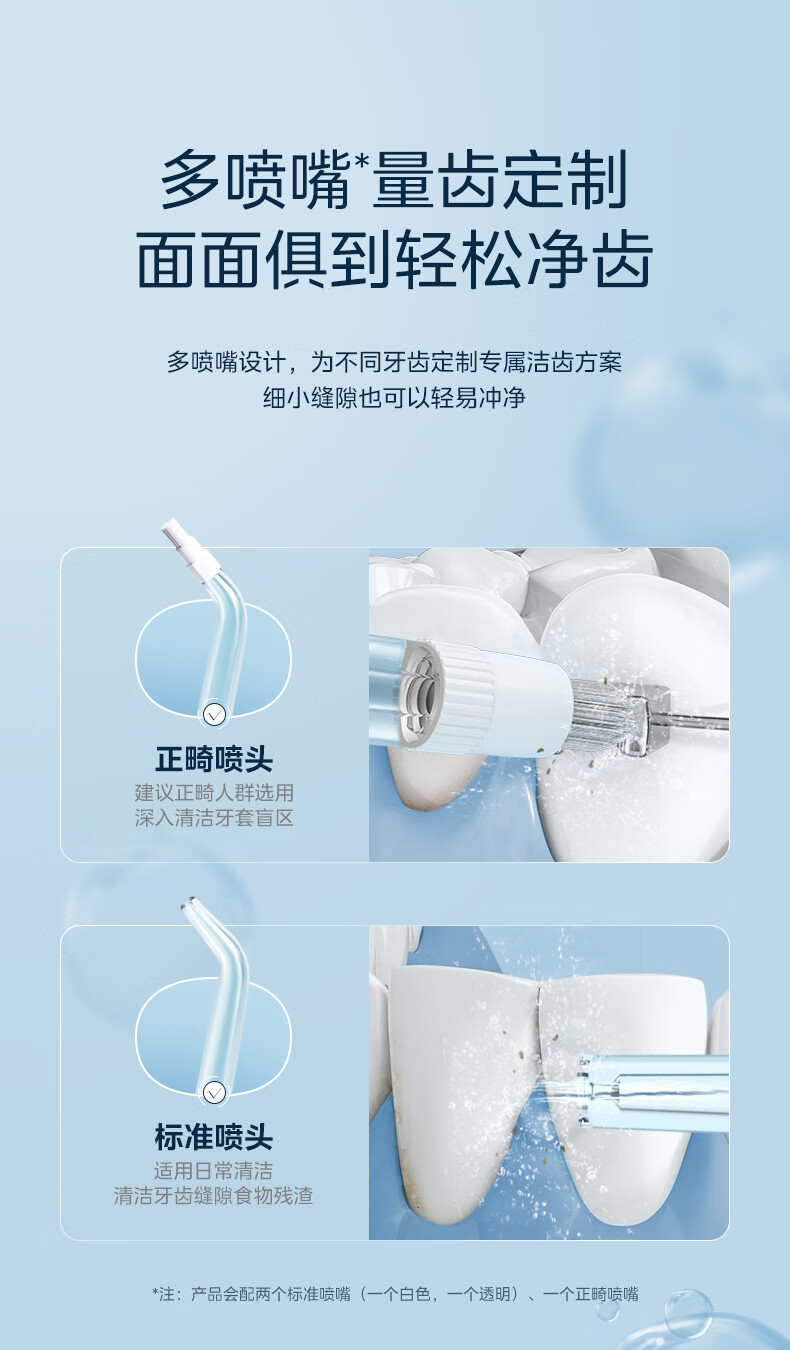 多喷嘴*量齿定制
面面俱到轻松净齿

多喷嘴设计，为不同牙齿定制专属洁齿方案
细小缝隙也可以轻易冲净

正畸喷头
建议正畸人群选用
深入清洁牙套盲区

标准喷头
适用日常清洁
清洁牙齿缝隙食物残渣

*注：产品会配两个标准喷嘴（一个白色，一个透明）、一个正畸喷嘴