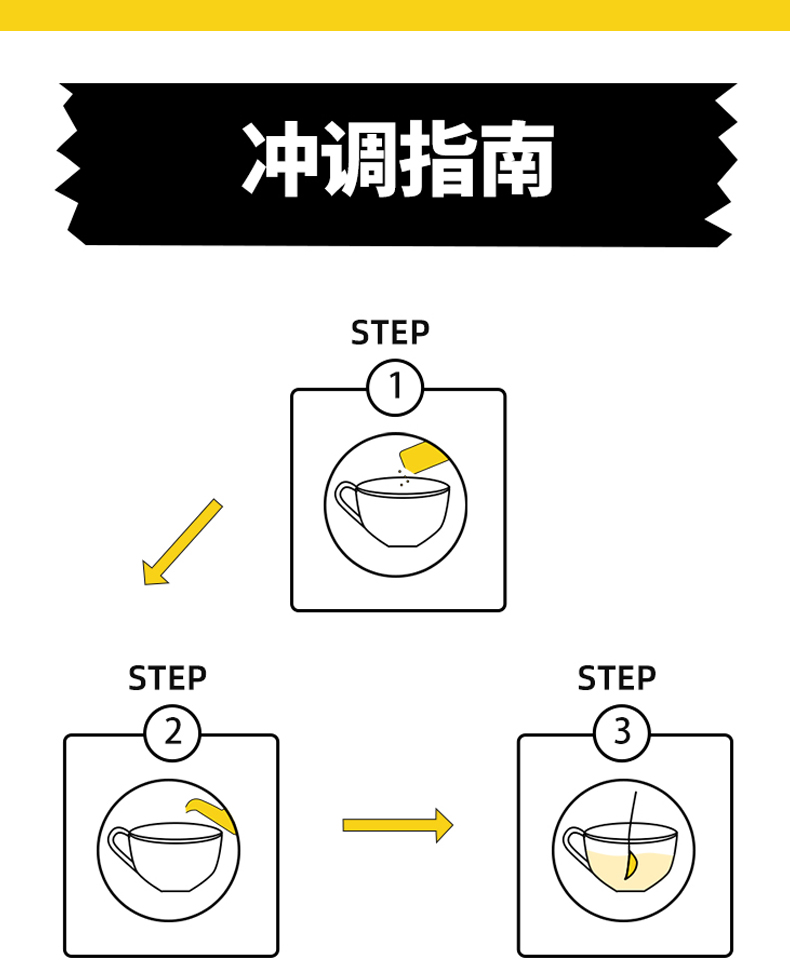 冲调指南

STEP
1

STEP
2

STEP
3