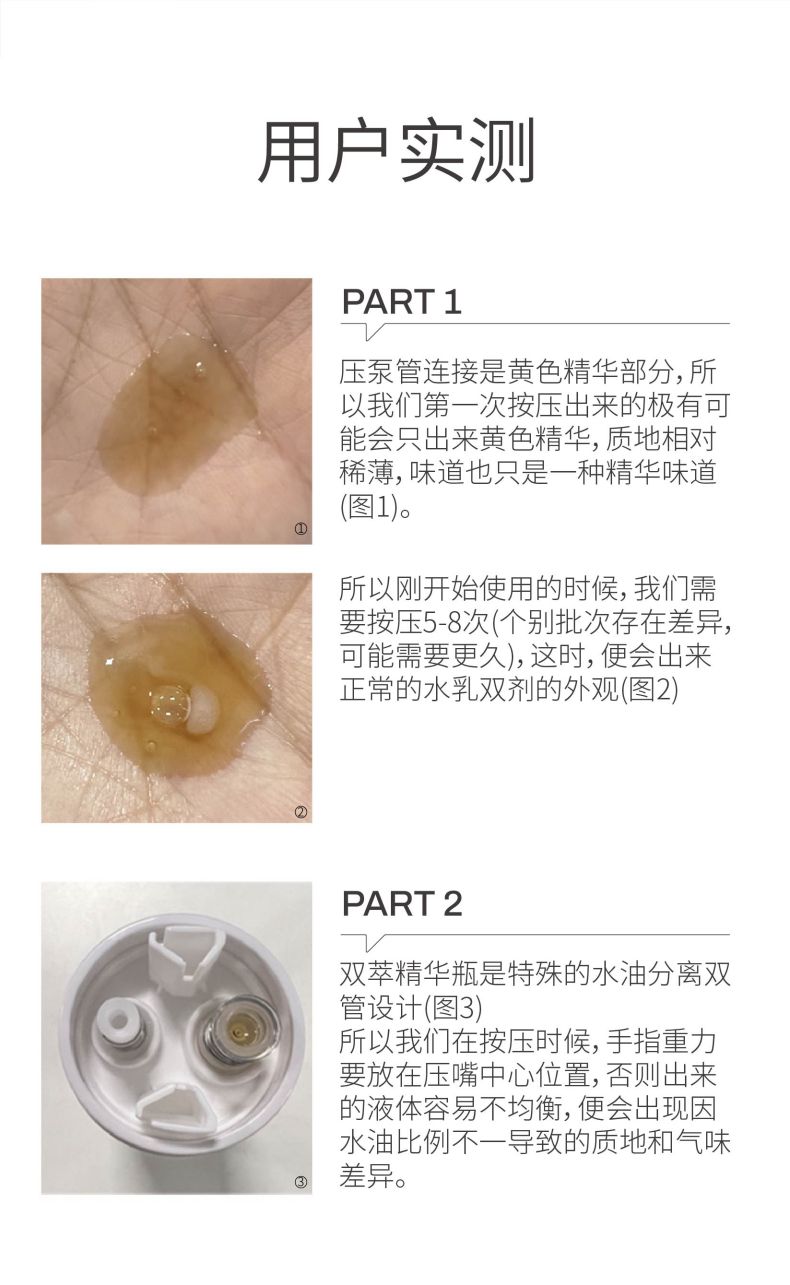 用户实测

①

PART 1

压泵管连接是黄色精华部分，所以我们第一次按压出来的极有可能会只出来黄色精华，质地相对稀薄，味道也只是一种精华味道(图1)。

②

所以刚开始使用的时候，我们需要按压5-8次(个别批次存在差异，可能需要更久)，这时，便会出来正常的水乳双剂的外观(图2)

③

PART 2

双萃精华瓶是特殊的水油分离双管设计(图3)
所以我们在按压时候，手指重力要放在压嘴中心位置，否则出来的液体容易不均衡，便会出现因水油比例不一导致的质地和气味差异。