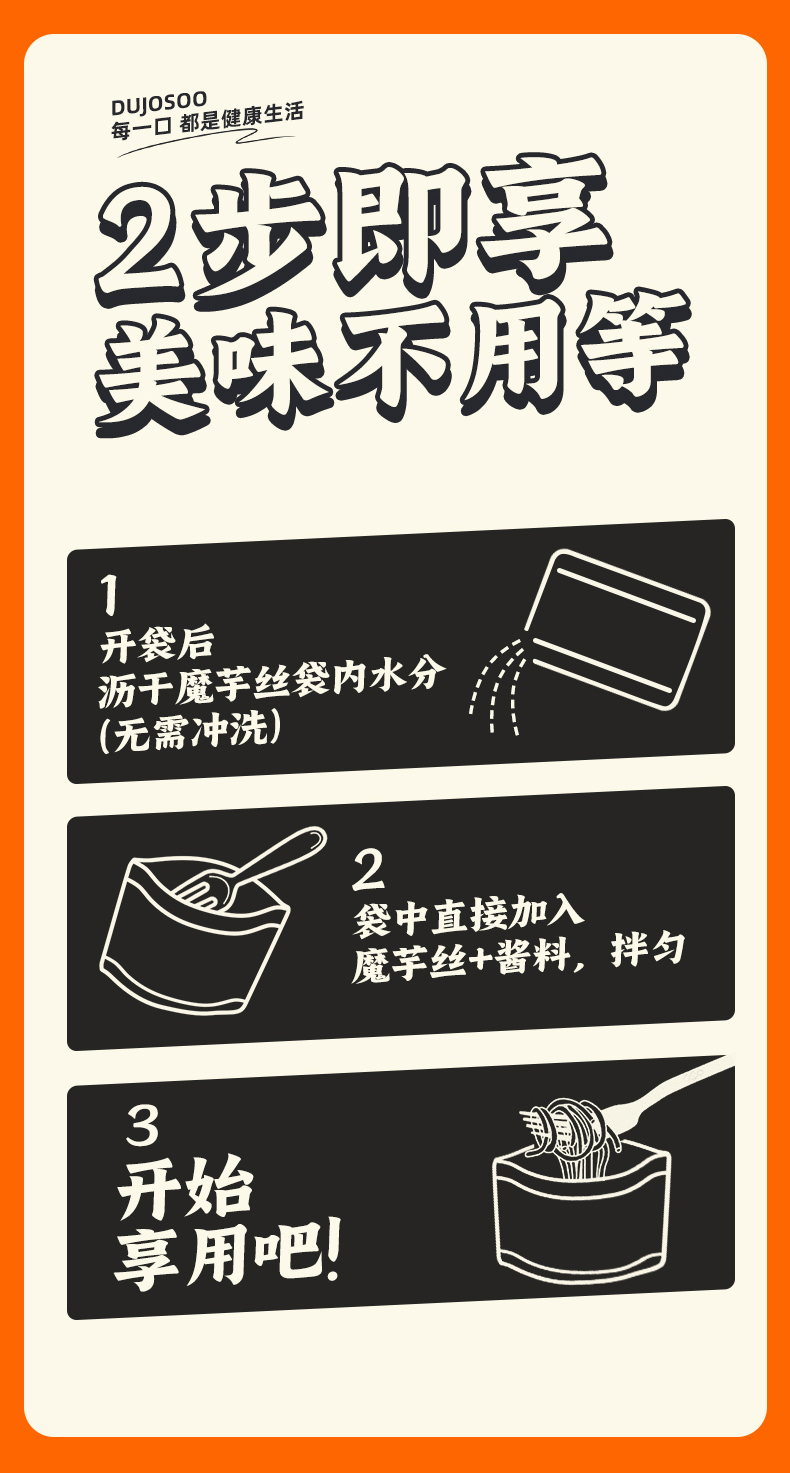 DUJOSOO
每一口 都是健康生活

2步即享
美味不用等

1
开袋后
沥干魔芋丝袋内水分
(无需冲洗)

2
袋中直接加入
魔芋丝+酱料，拌匀

3
开始
享用吧!