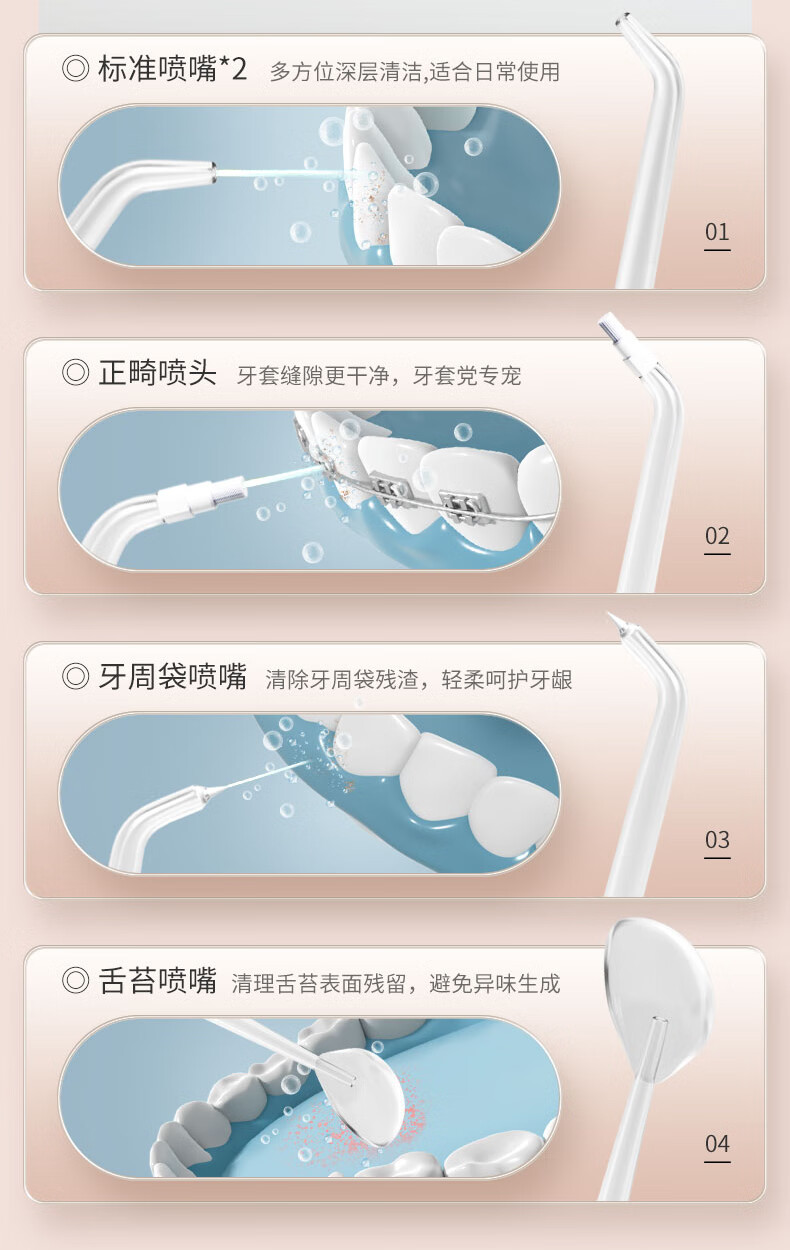 ◎ 标准喷嘴*2 多方位深层清洁,适合日常使用

01

◎ 正畸喷头 牙套缝隙更干净，牙套党专宠

02

◎ 牙周袋喷嘴 清除牙周袋残渣，轻柔呵护牙龈

03

◎ 舌苔喷嘴 清理舌苔表面残留，避免异味生成

04