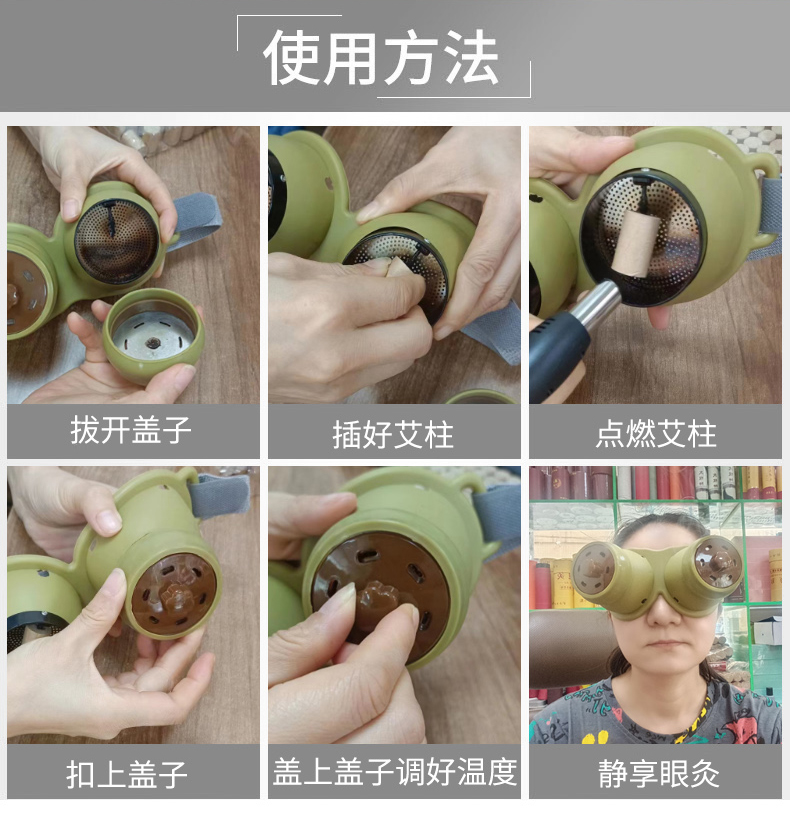 使用方法

拔开盖子

插好艾柱

点燃艾柱

扣上盖子

盖上盖子调好温度

静享眼灸