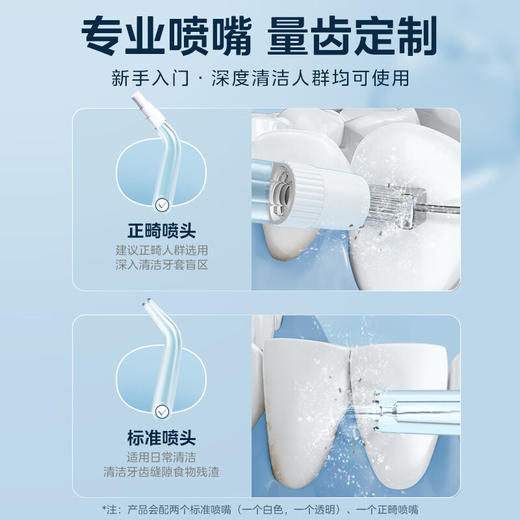 专业喷嘴 量齿定制

新手入门 · 深度清洁人群均可使用

正畸喷头
建议正畸人群选用
深入清洁牙套盲区

标准喷头
适用日常清洁
清洁牙齿缝隙食物残渣

*注：产品会配两个标准喷嘴（一个白色，一个透明）、一个正畸喷嘴