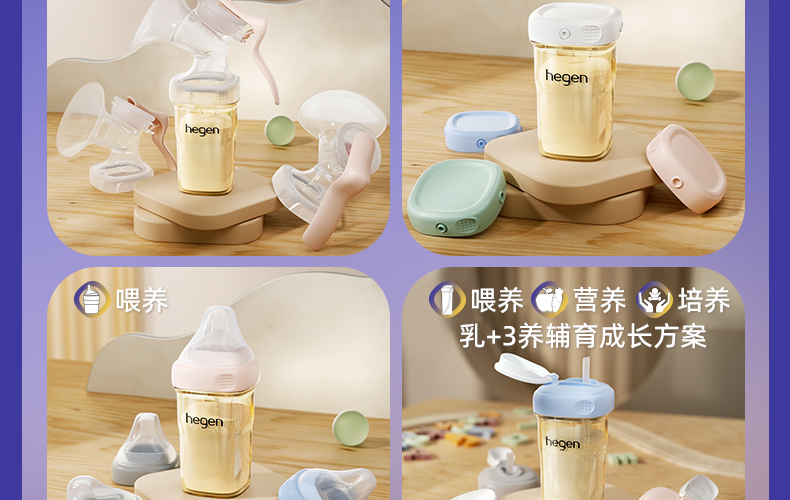 hegen

hegen

喂养

hegen

喂养 营养 培养
乳+3养辅育成长方案

hegen