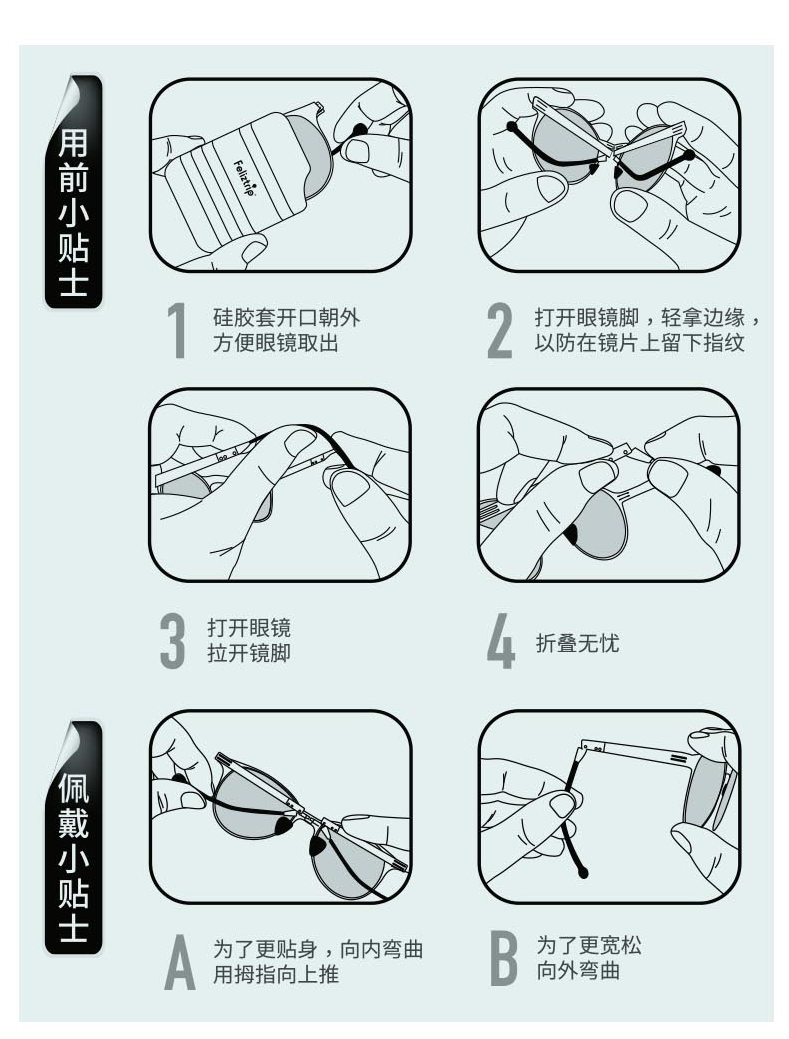 用前小贴士

Feliztrip

1 硅胶套开口朝外
方便眼镜取出

2 打开眼镜脚，轻拿边缘，
以防在镜片上留下指纹

3 打开眼镜
拉开镜脚

4 折叠无忧

佩戴小贴士

A 为了更贴身，向内弯曲
用拇指向上推

B 为了更宽松
向外弯曲