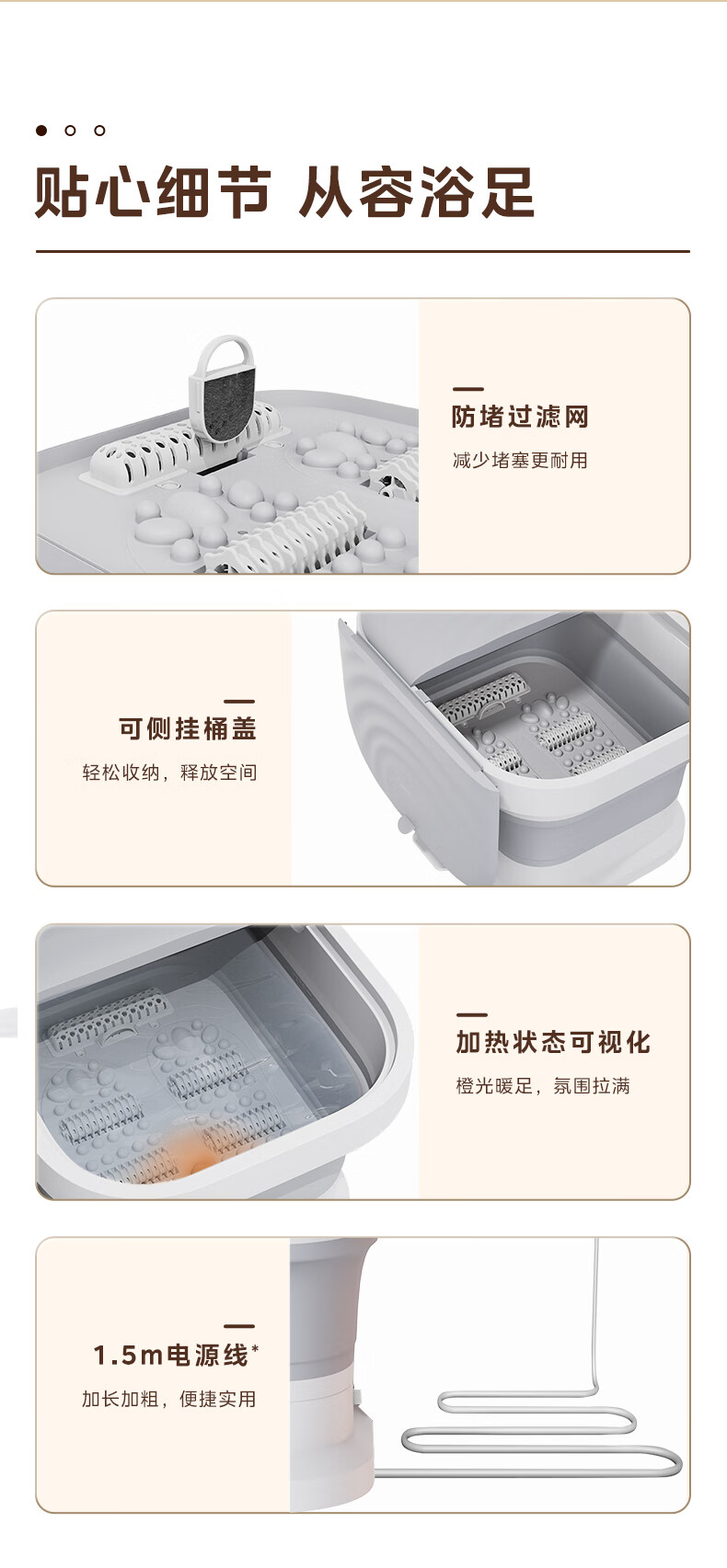 贴心细节 从容浴足

防堵过滤网

减少堵塞更耐用

可侧挂桶盖

轻松收纳，释放空间

加热状态可视化

橙光暖足，氛围拉满

1.5m电源线*

加长加粗，便捷实用