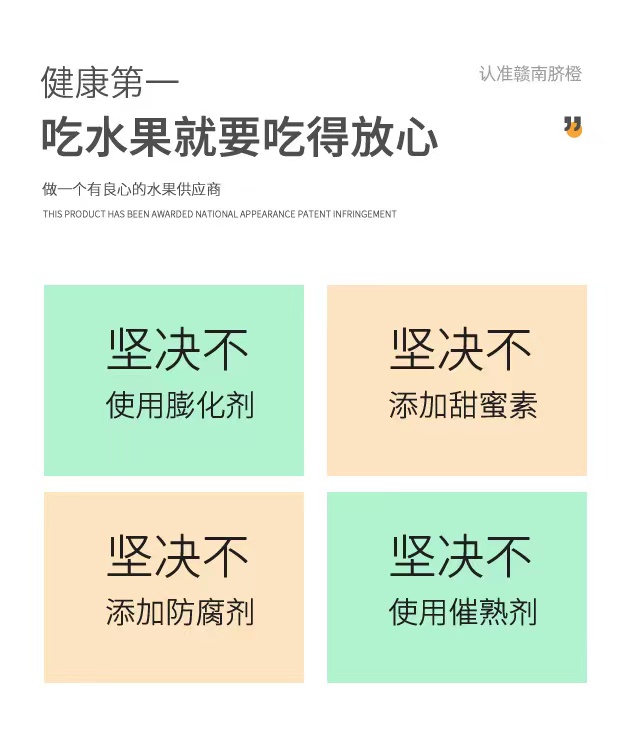 健康第一

认准赣南脐橙

吃水果就要吃得放心

做一个有良心的水果供应商

THIS PRODUCT HAS BEEN AWARDED NATIONAL APPEARANCE PATENT INFRINGEMENT

坚决不
使用膨化剂

坚决不
添加甜蜜素

坚决不
添加防腐剂

坚决不
使用催熟剂