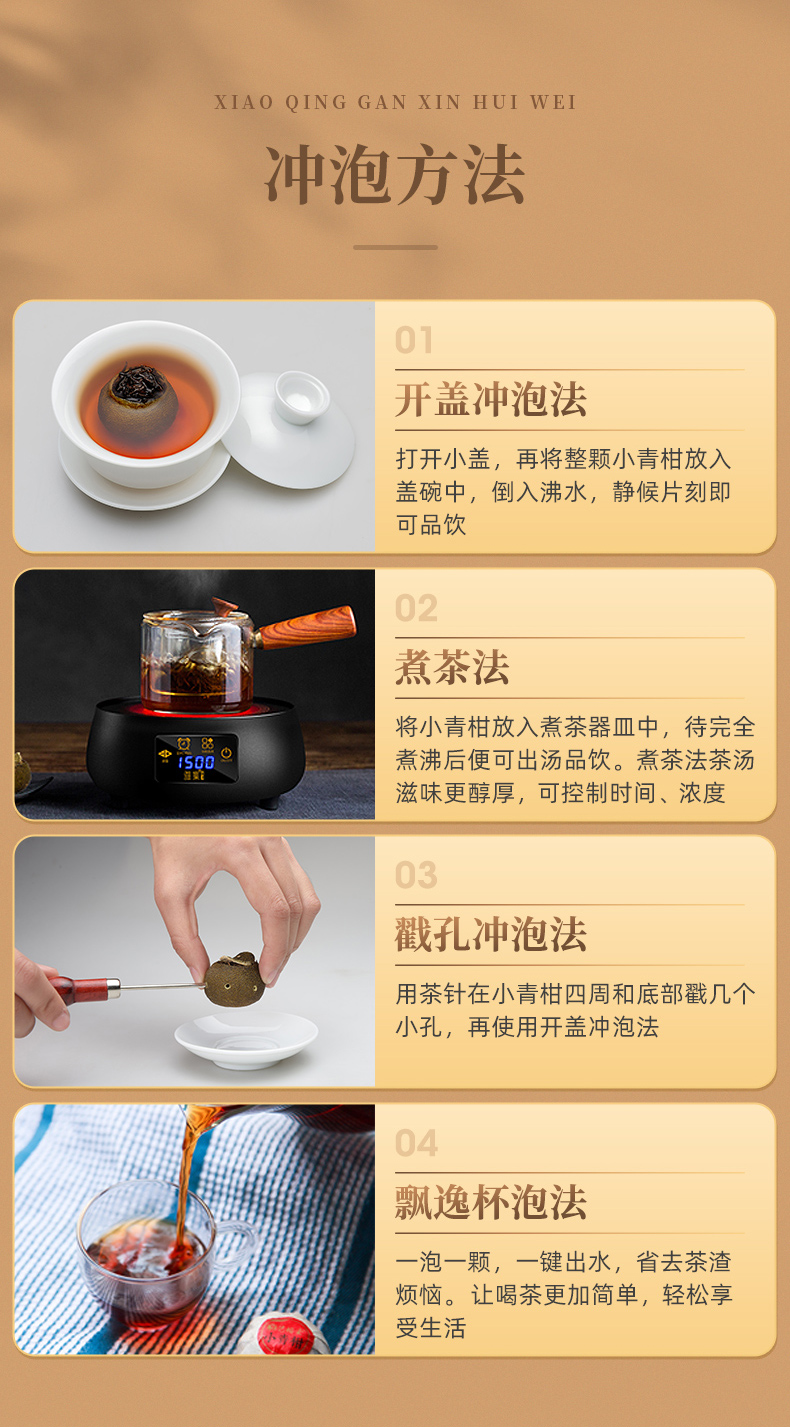 XIAO QING GAN XIN HUI WEI

冲泡方法

01

开盖冲泡法

打开小盖，再将整颗小青柑放入盖碗中，倒入沸水，静候片刻即可品饮

1500

02

煮茶法

将小青柑放入煮茶器皿中，待完全煮沸后便可出汤品饮。煮茶法茶汤滋味更醇厚，可控制时间、浓度

03

戳孔冲泡法

用茶针在小青柑四周和底部戳几个小孔，再使用开盖冲泡法

04

飘逸杯泡法

一泡一颗，一键出水，省去茶渣烦恼。让喝茶更加简单，轻松享受生活