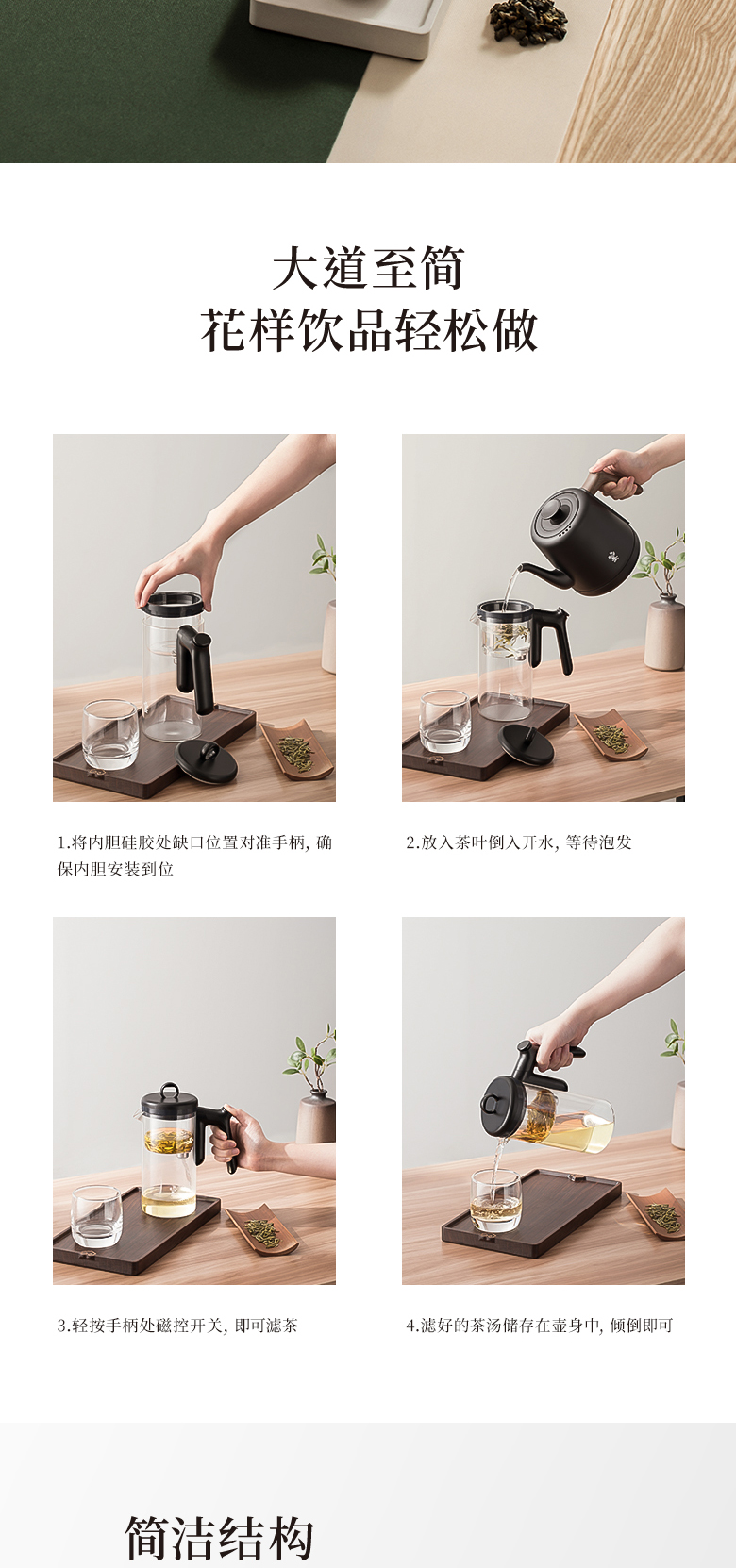 大道至简
花样饮品轻松做

1.将内胆硅胶处缺口位置对准手柄，确保内胆安装到位

2.放入茶叶倒入开水，等待泡发

3.轻按手柄处磁控开关，即可滤茶

4.滤好的茶汤储存在壶身中，倾倒即可

简洁结构