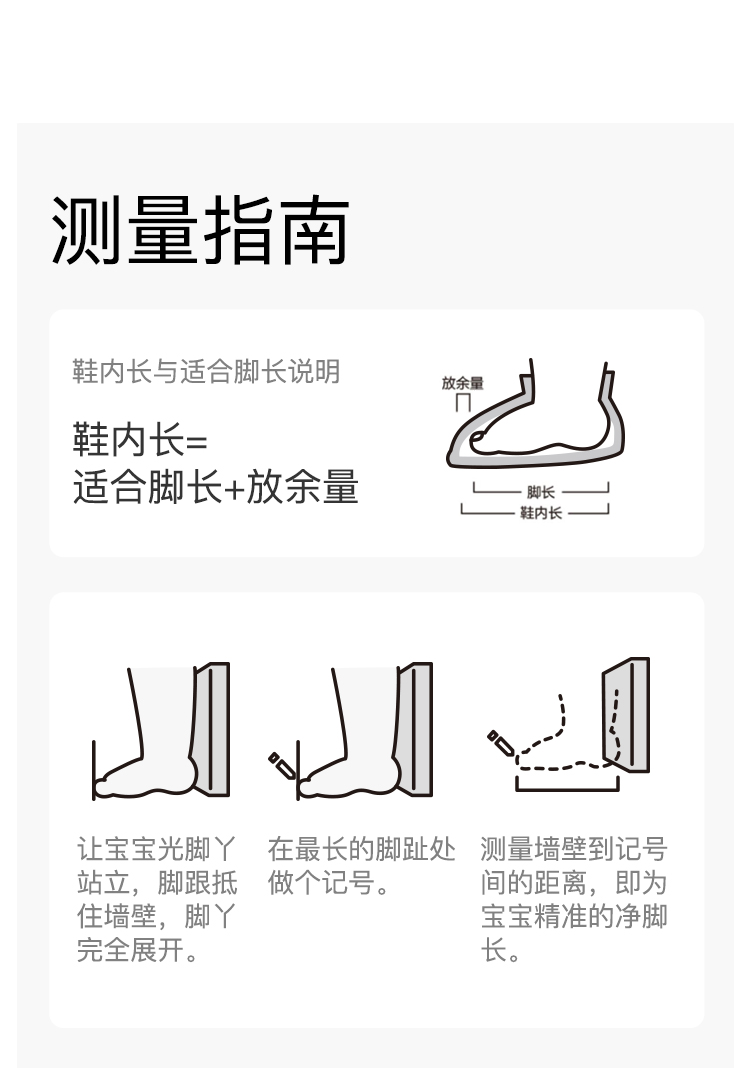 测量指南

鞋内长与适合脚长说明

鞋内长=
适合脚长+放余量

放余量

脚长

鞋内长

让宝宝光脚丫站立，脚跟抵住墙壁，脚丫完全展开。

在最长的脚趾处做个记号。

测量墙壁到记号间的距离，即为宝宝精准的净脚长。