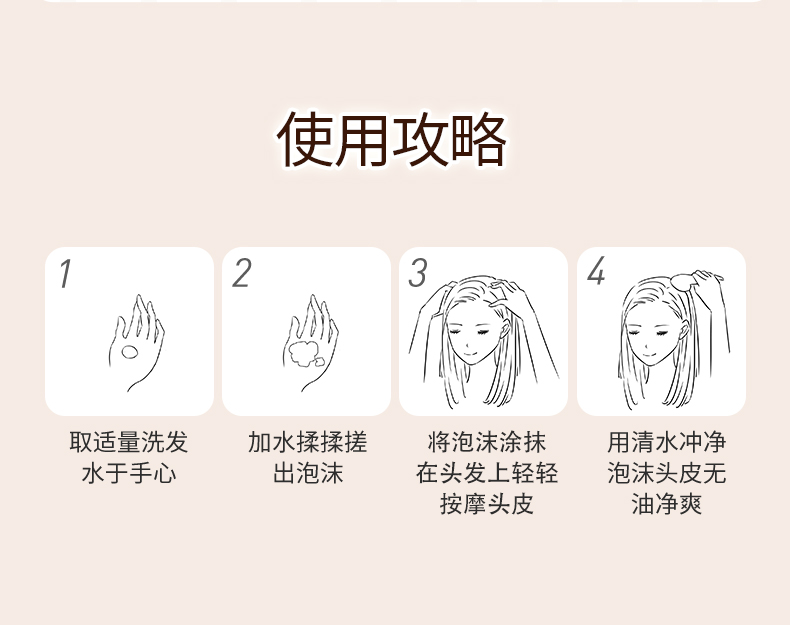 使用攻略

1

取适量洗发水于手心

2

加水揉揉搓出泡沫

3

将泡沫涂抹在头发上轻轻按摩头皮

4

用清水冲净泡沫头皮无油净爽