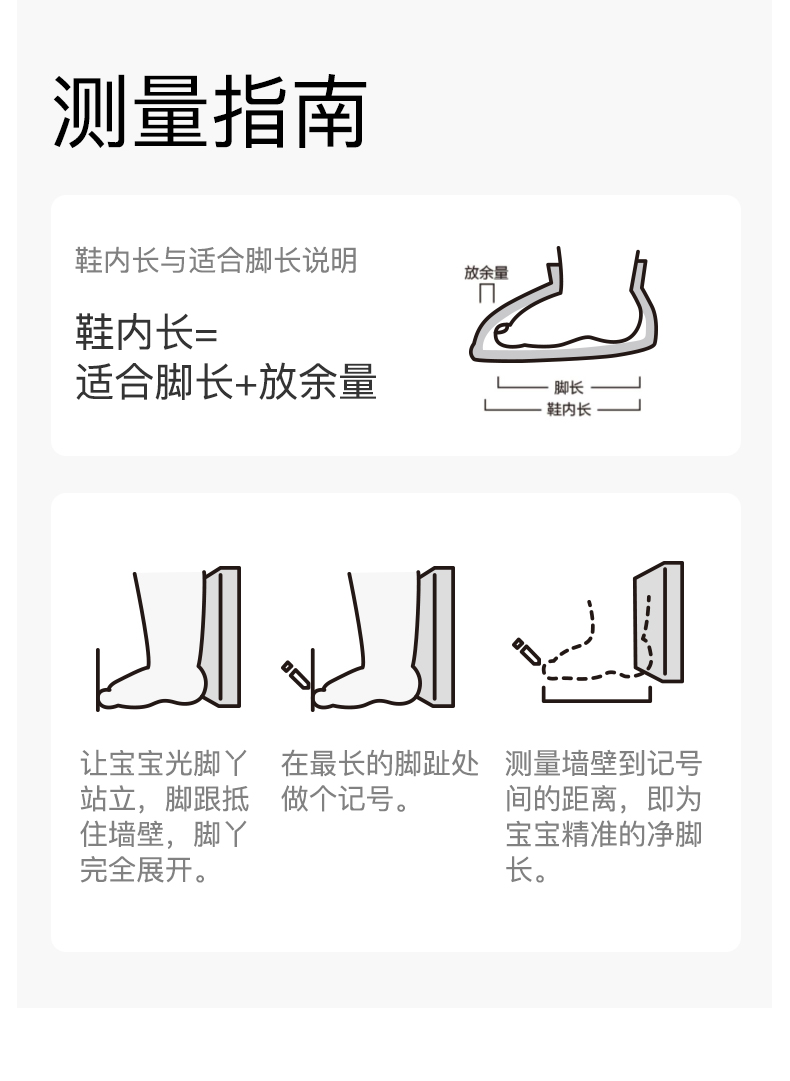 测量指南

鞋内长与适合脚长说明

鞋内长=
适合脚长+放余量

放余量

脚长
鞋内长

让宝宝光脚丫站立，脚跟抵住墙壁，脚丫完全展开。

在最长的脚趾处做个记号。

测量墙壁到记号间的距离，即为宝宝精准的净脚长。