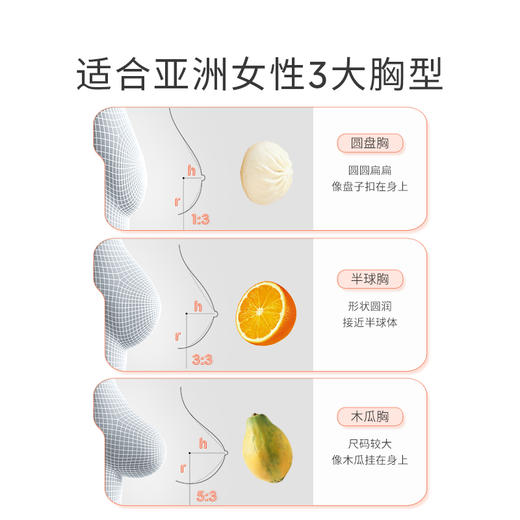 适合亚洲女性3大胸型

h
r
1:3

圆盘胸

圆圆扁扁
像盘子扣在身上

h
r
3:3

半球胸

形状圆润
接近半球体

h
r
5:3

木瓜胸

尺码较大
像木瓜挂在身上