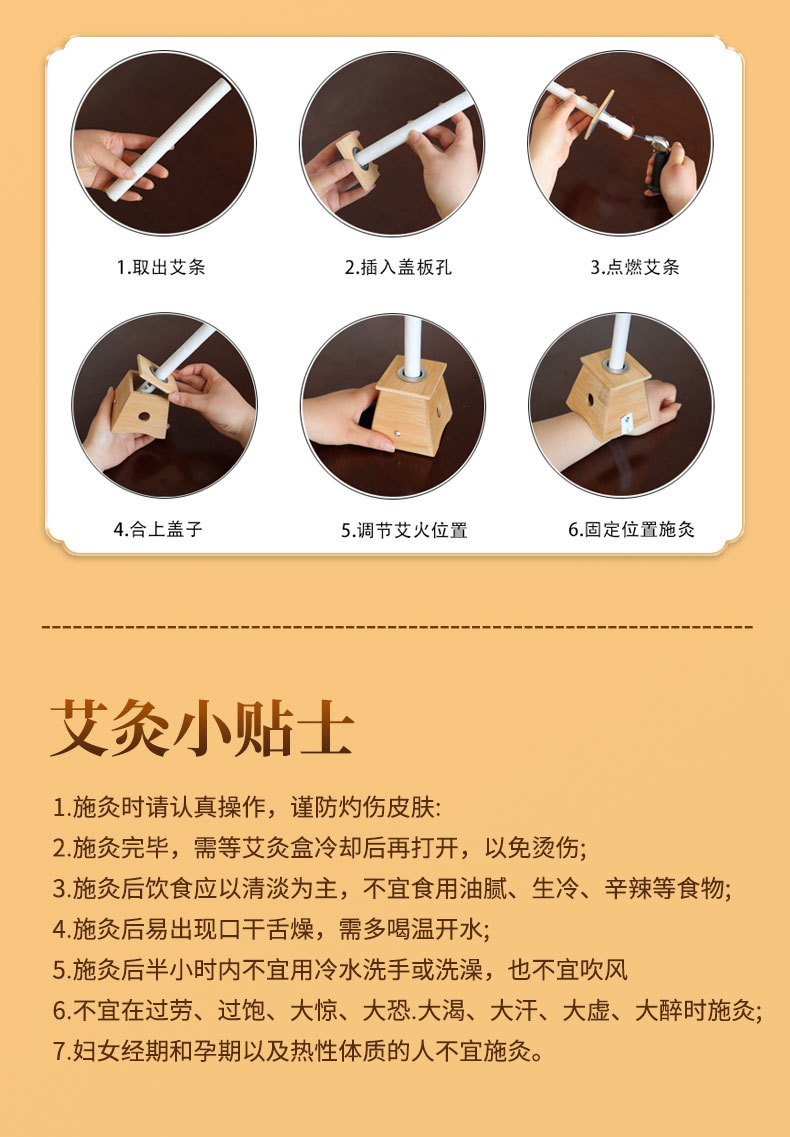 1.取出艾条

2.插入盖板孔

3.点燃艾条

4.合上盖子

5.调节艾火位置

6.固定位置施灸

艾灸小贴士

1.施灸时请认真操作，谨防灼伤皮肤:
2.施灸完毕，需等艾灸盒冷却后再打开，以免烫伤;
3.施灸后饮食应以清淡为主，不宜食用油腻、生冷、辛辣等食物;
4.施灸后易出现口干舌燥，需多喝温开水;
5.施灸后半小时内不宜用冷水洗手或洗澡，也不宜吹风
6.不宜在过劳、过饱、大惊、大恐.大渴、大汗、大虚、大醉时施灸;
7.妇女经期和孕期以及热性体质的人不宜施灸。