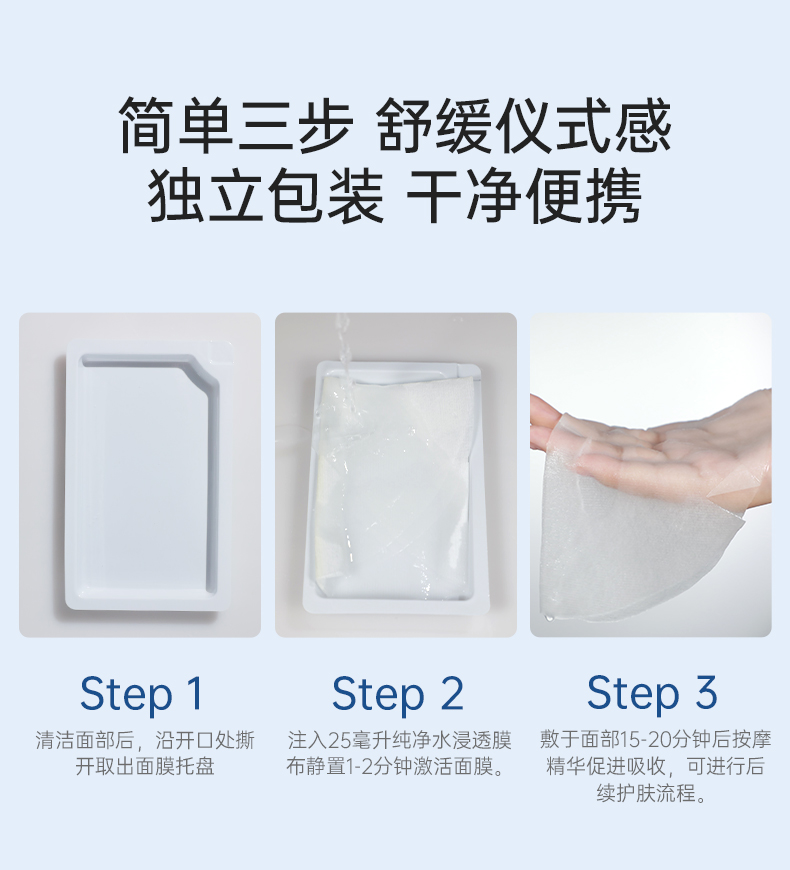 简单三步 舒缓仪式感
独立包装 干净便携

Step 1
清洁面部后，沿开口处撕开取出面膜托盘

Step 2
注入25毫升纯净水浸透膜布静置1-2分钟激活面膜。

Step 3
敷于面部15-20分钟后按摩精华促进吸收，可进行后续护肤流程。