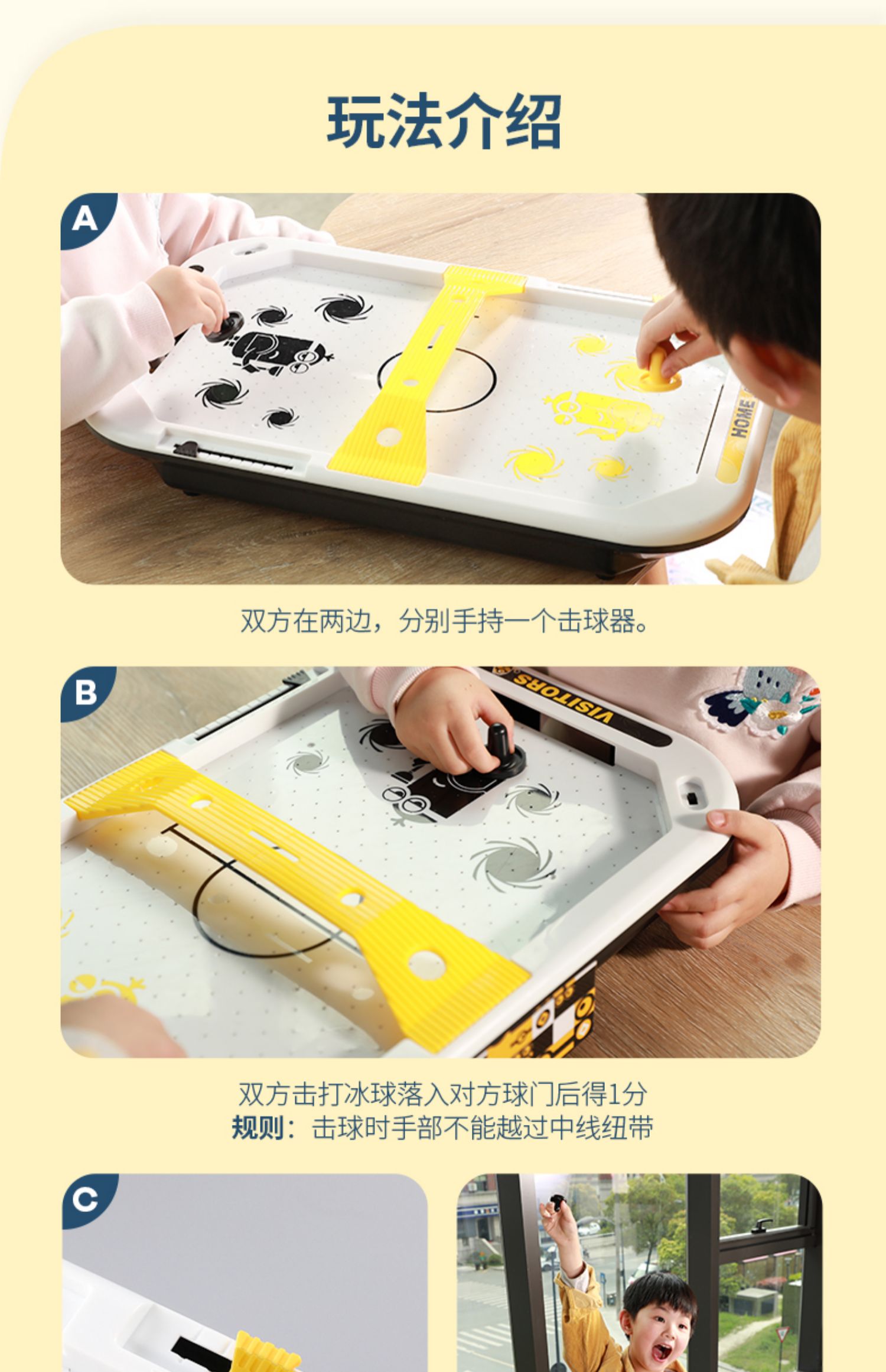 玩法介绍

A

HOME

双方在两边，分别手持一个击球器。

B

VISITORS

双方击打冰球落入对方球门后得1分
规则：击球时手部不能越过中线纽带

C