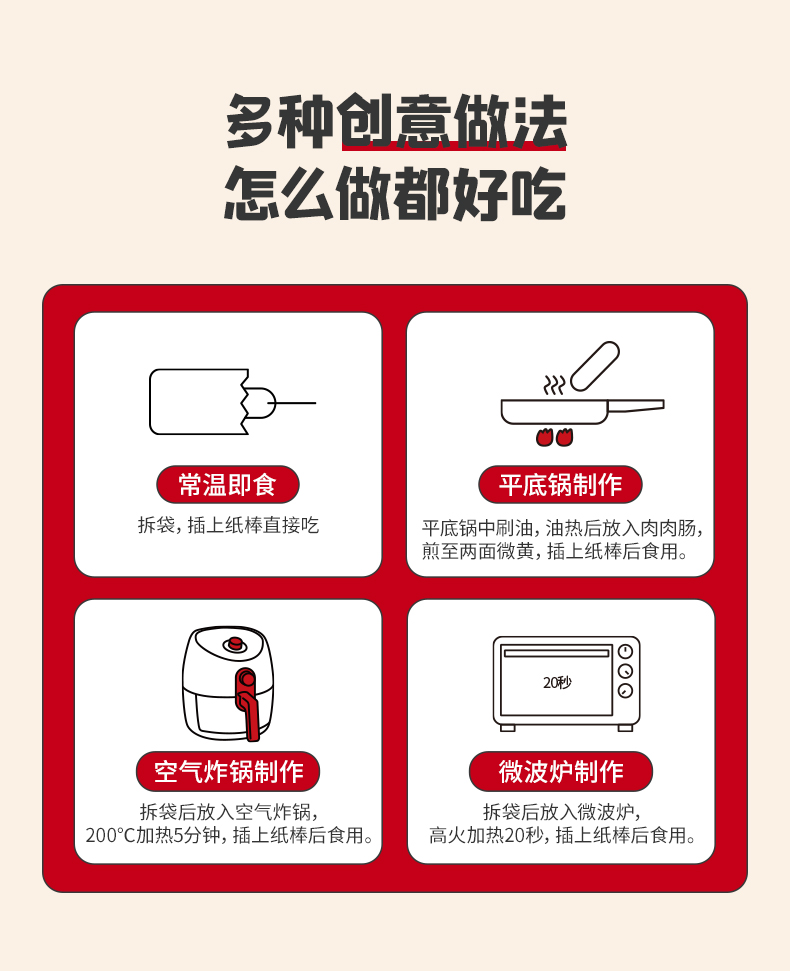 多种创意做法
怎么做都好吃

常温即食
拆袋，插上纸棒直接吃

平底锅制作
平底锅中刷油，油热后放入肉肉肠，煎至两面微黄，插上纸棒后食用。

空气炸锅制作
拆袋后放入空气炸锅，200°C加热5分钟，插上纸棒后食用。

20秒
微波炉制作
拆袋后放入微波炉，高火加热20秒，插上纸棒后食用。