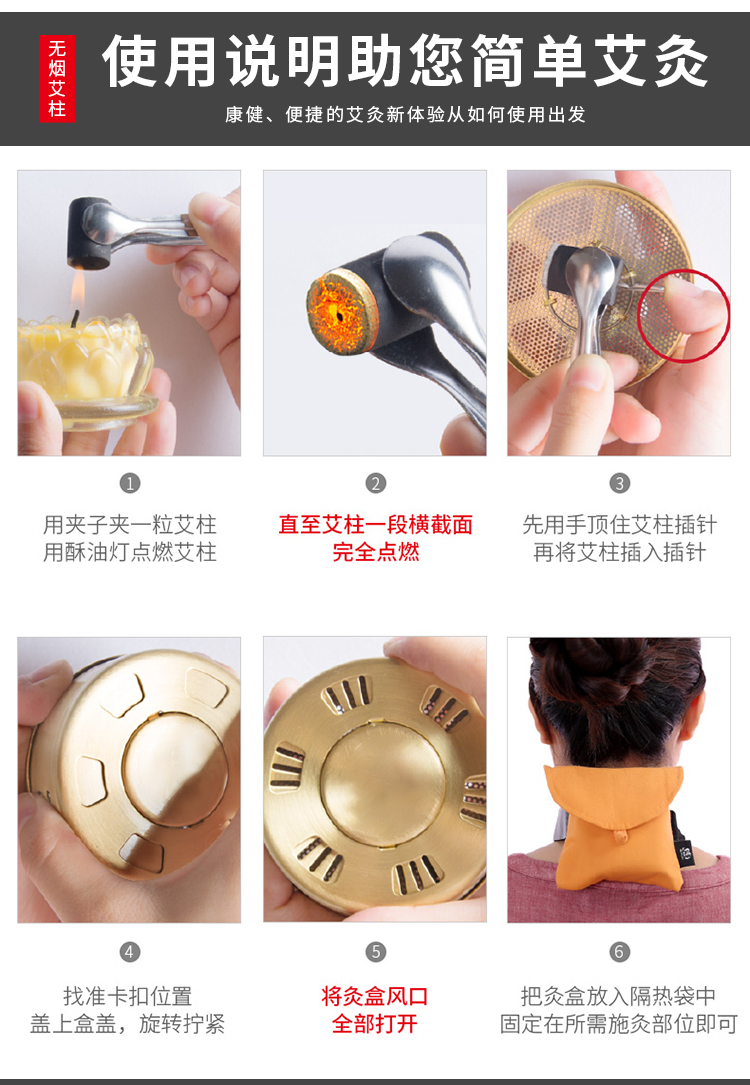 无烟艾柱

使用说明助您简单艾灸

康健、便捷的艾灸新体验从如何使用出发

1

用夹子夹一粒艾柱
用酥油灯点燃艾柱

2

直至艾柱一段横截面
完全点燃

3

先用手顶住艾柱插针
再将艾柱插入插针

4

找准卡扣位置
盖上盒盖，旋转拧紧

5

将灸盒风口
全部打开

6

把灸盒放入隔热袋中
固定在所需施灸部位即可