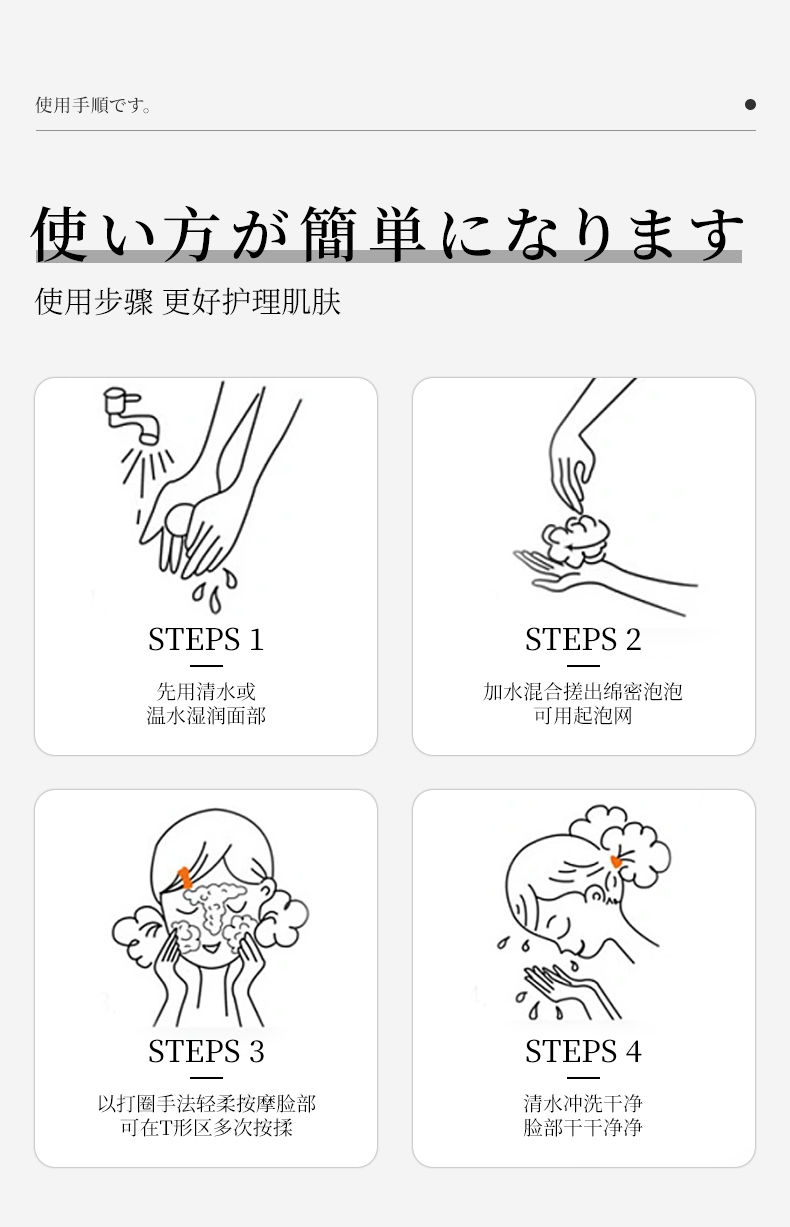 使用手順です。

使い方が簡単になります

使用步骤 更好护理肌肤

STEPS 1

先用清水或
温水湿润面部

STEPS 2

加水混合搓出绵密泡泡
可用起泡网

STEPS 3

以打圈手法轻柔按摩脸部
可在T形区多次按揉

STEPS 4

清水冲洗干净
脸部干干净净