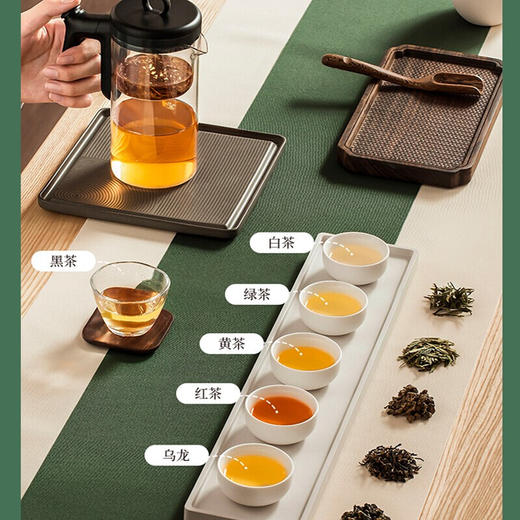 白茶
黑茶
绿茶
黄茶
红茶
乌龙