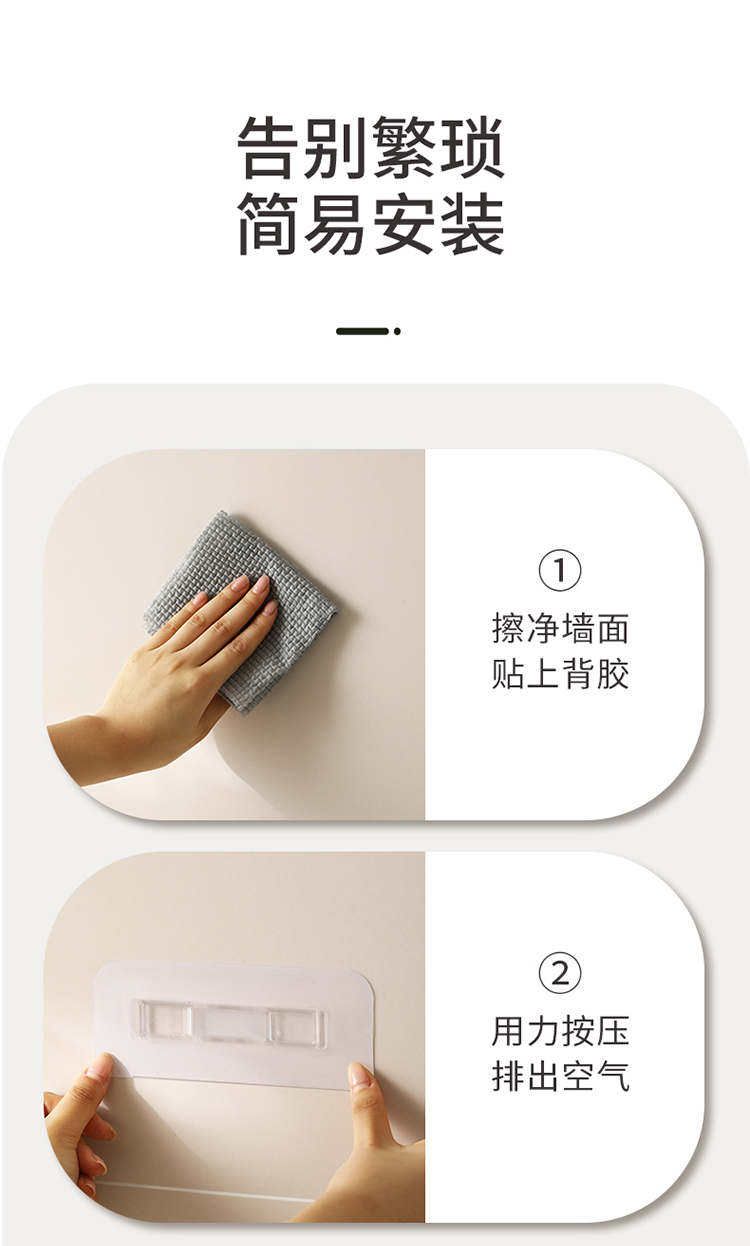 告别繁琐
简易安装

①
擦净墙面
贴上背胶

②
用力按压
排出空气