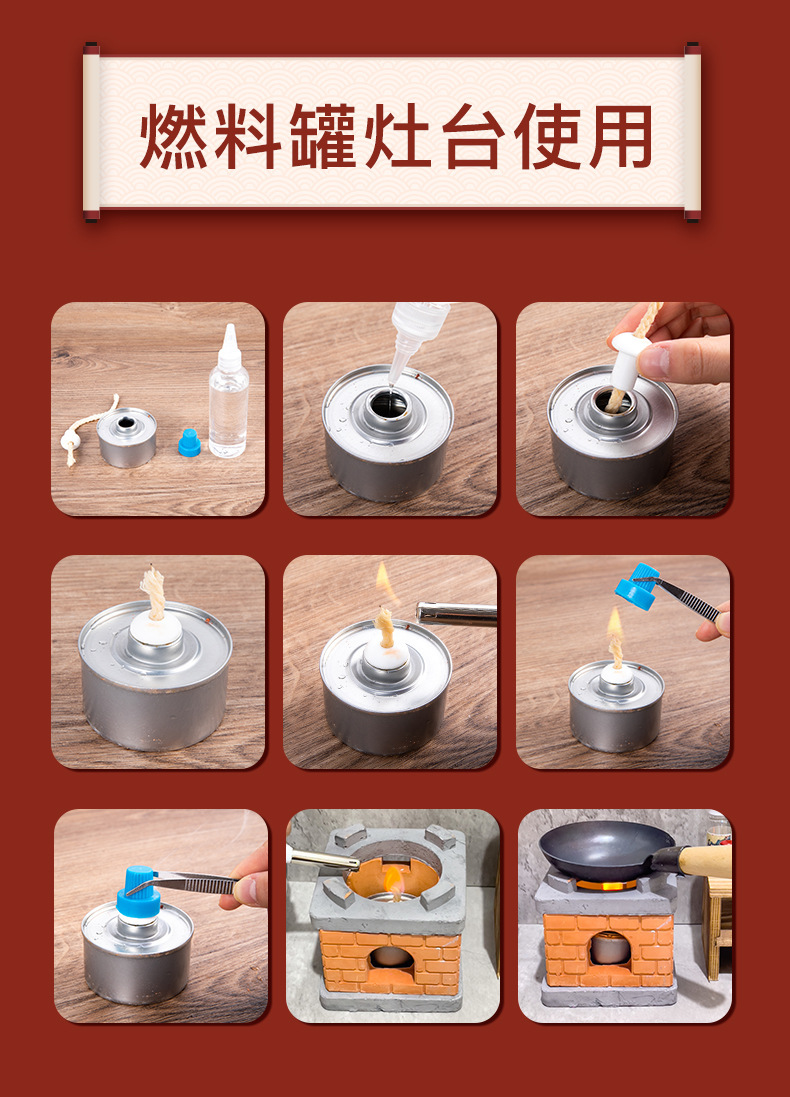 燃料罐灶台使用