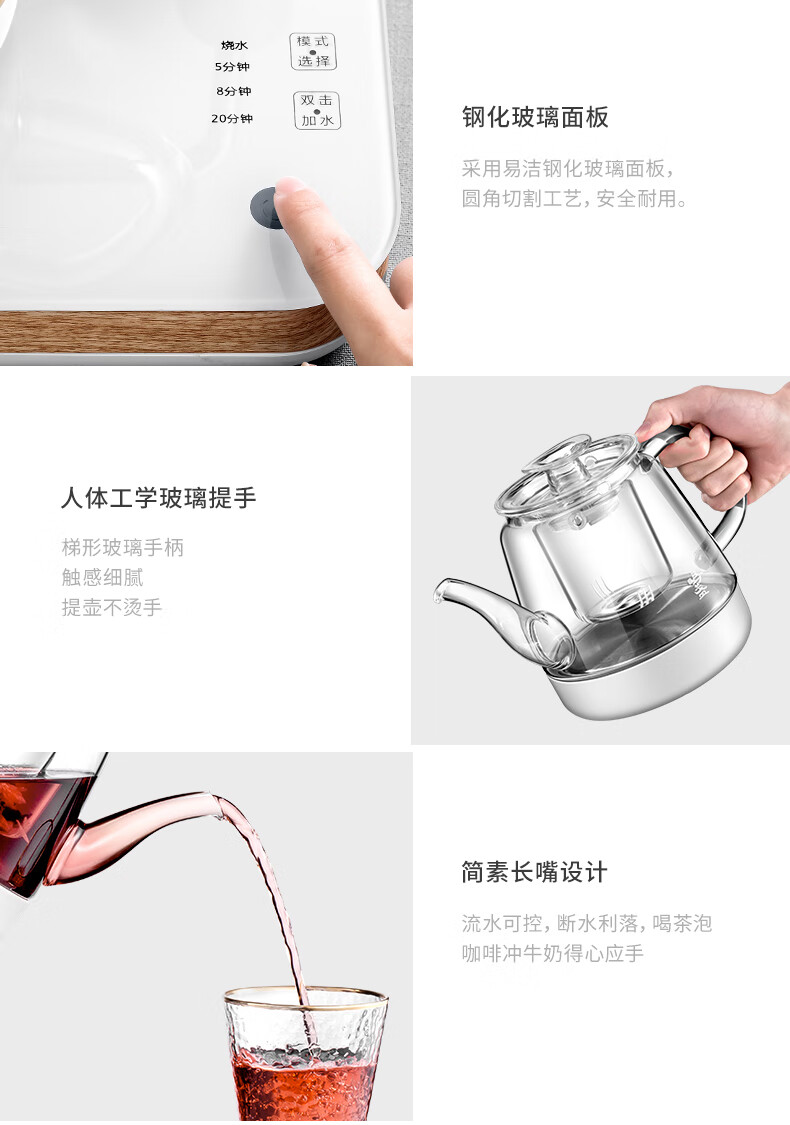 烧水
5分钟
8分钟
20分钟

模式
选择

双击
加水

钢化玻璃面板

采用易洁钢化玻璃面板，圆角切割工艺，安全耐用。

人体工学玻璃提手

梯形玻璃手柄
触感细腻
提壶不烫手

简素长嘴设计

流水可控，断水利落，喝茶泡咖啡冲牛奶得心应手