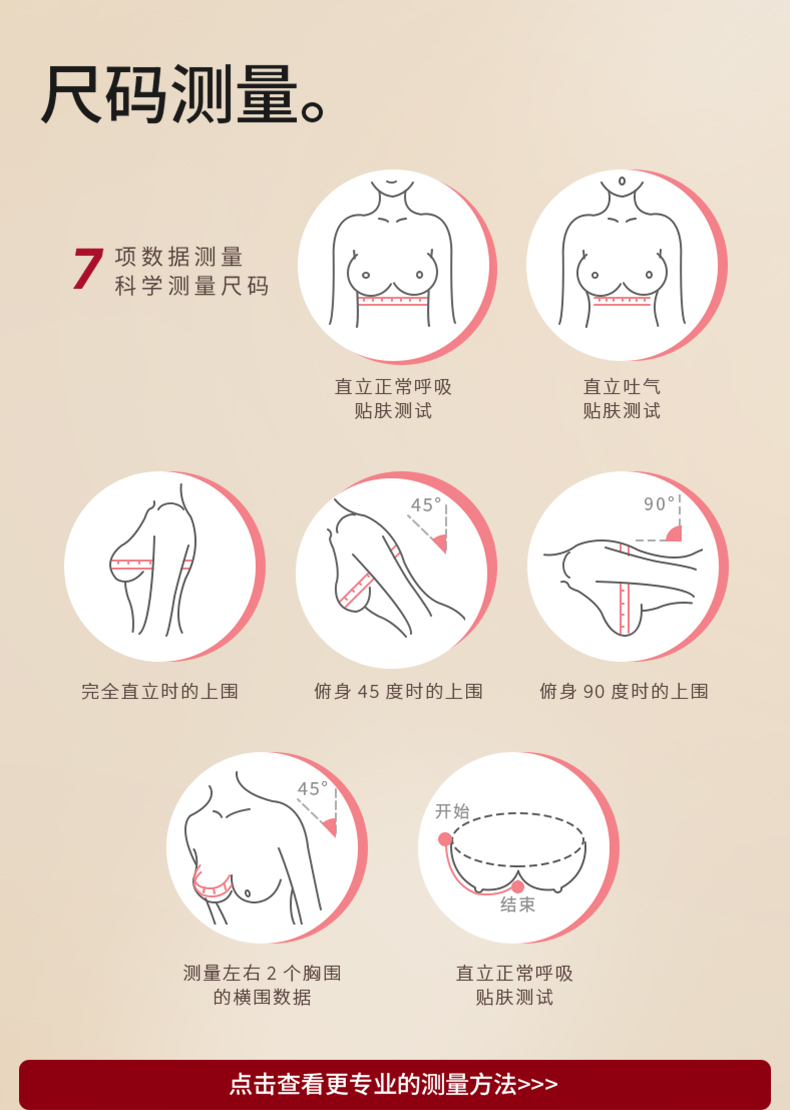 尺码测量。

7 项数据测量
科学测量尺码

直立正常呼吸
贴肤测试

直立吐气
贴肤测试

完全直立时的上围

45°

俯身 45 度时的上围

90°

俯身 90 度时的上围

45°

测量左右 2 个胸围
的横围数据

开始
结束

直立正常呼吸
贴肤测试

点击查看更专业的测量方法>>>