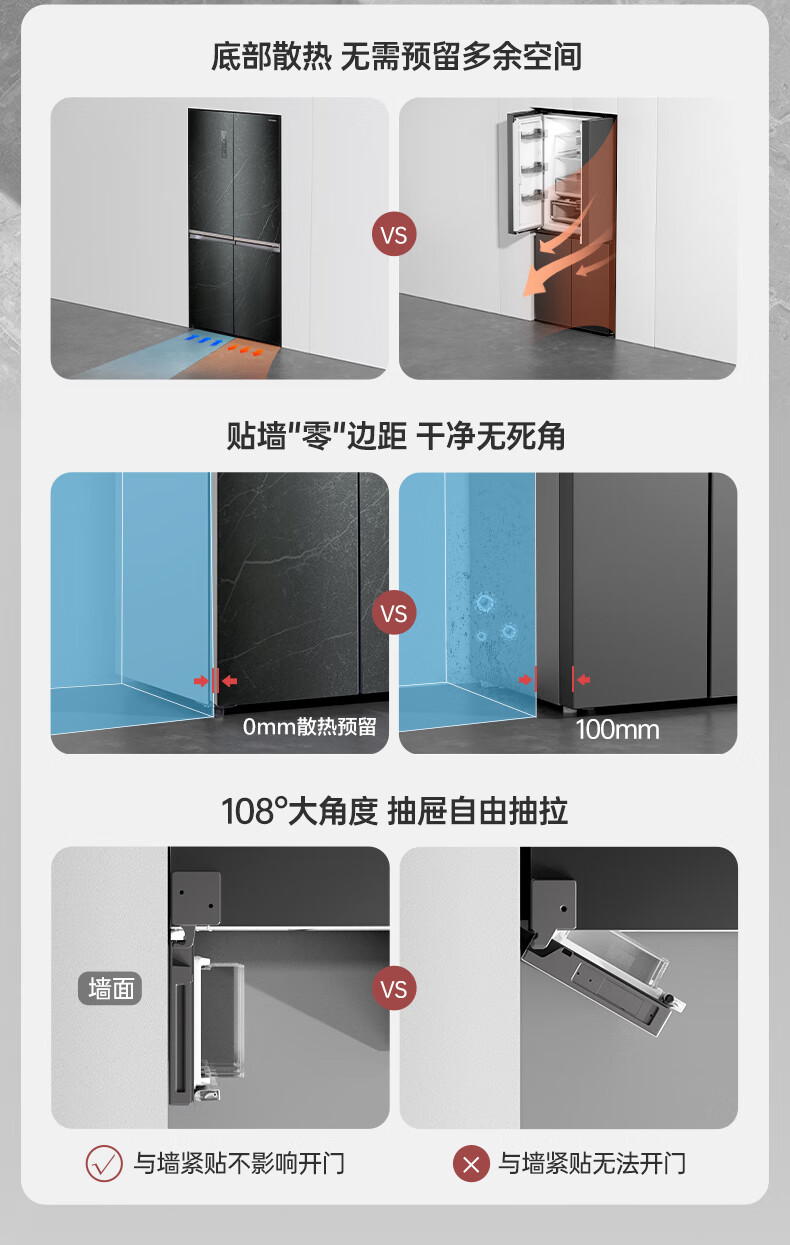 底部散热 无需预留多余空间

VS

贴墙"零"边距 干净无死角

VS

0mm散热预留

100mm

108°大角度 抽屉自由抽拉

墙面

VS

与墙紧贴不影响开门

与墙紧贴无法开门