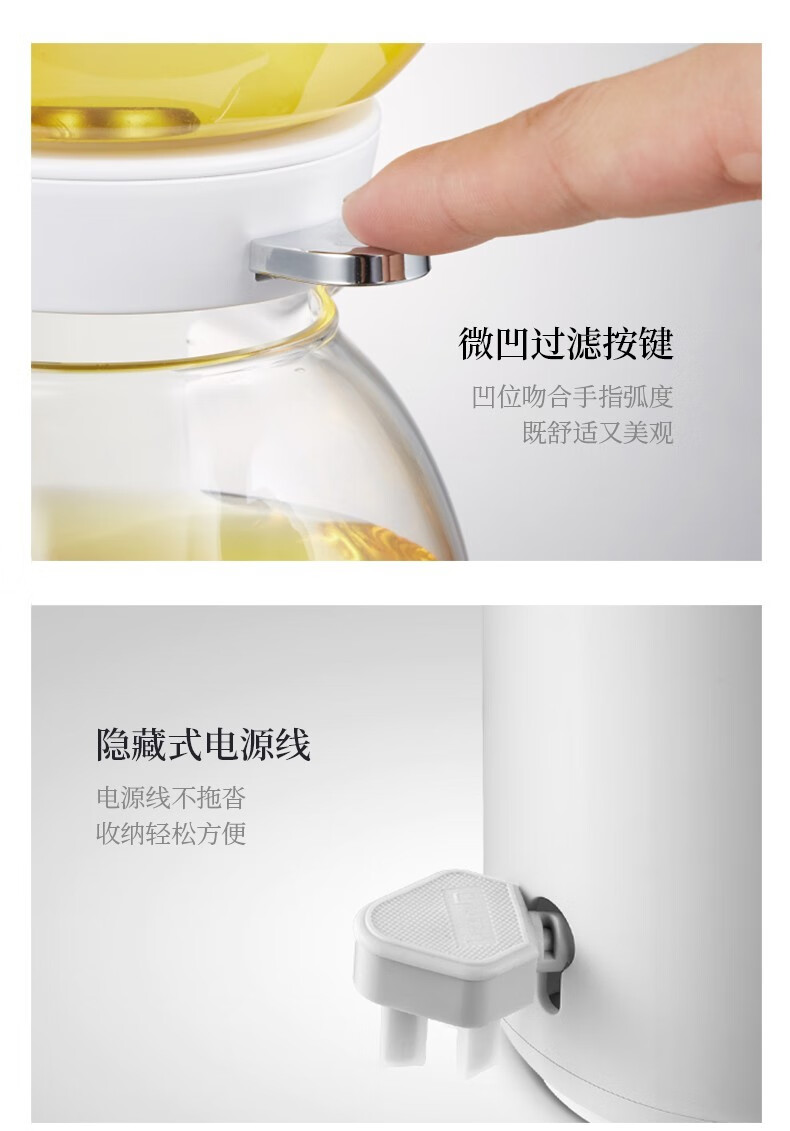 微凹过滤按键

凹位吻合手指弧度
既舒适又美观

隐藏式电源线

电源线不拖沓
收纳轻松方便