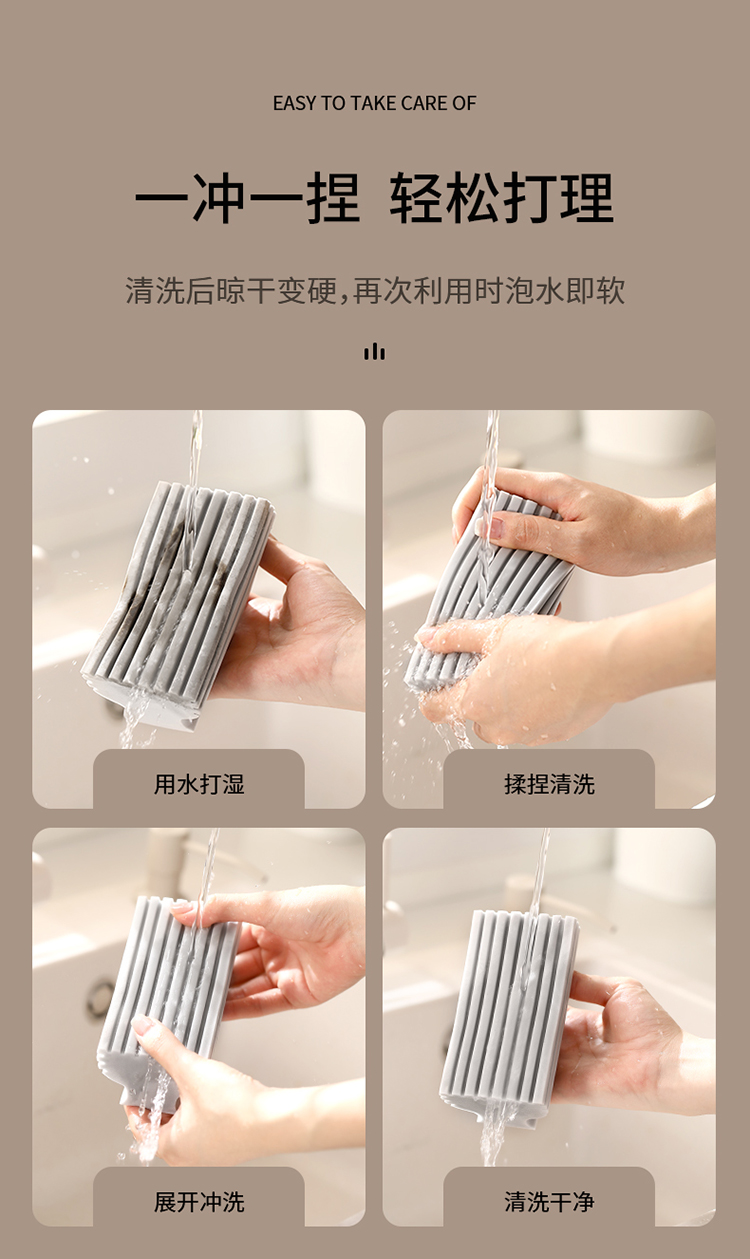 EASY TO TAKE CARE OF

一冲一捏 轻松打理

清洗后晾干变硬,再次利用时泡水即软

用水打湿

揉捏清洗

展开冲洗

清洗干净