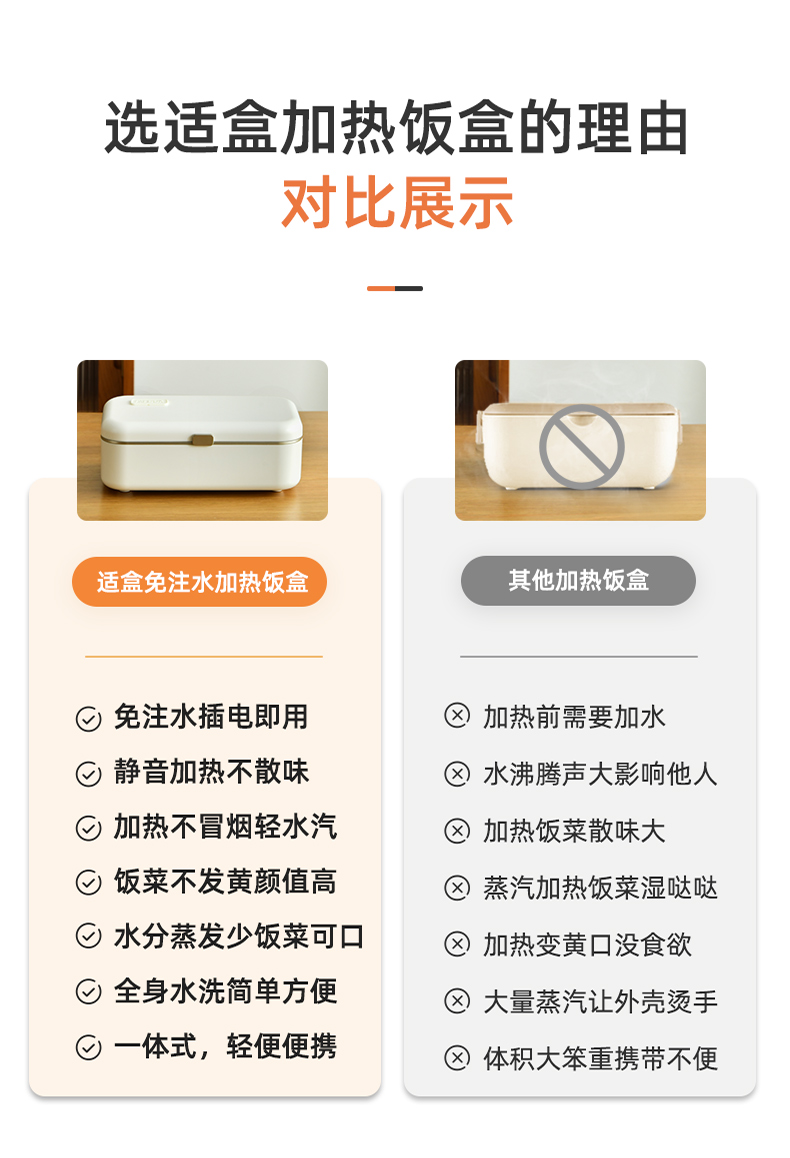 选适盒加热饭盒的理由
对比展示

适盒免注水加热饭盒

免注水插电即用
静音加热不散味
加热不冒烟轻水汽
饭菜不发黄颜值高
水分蒸发少饭菜可口
全身水洗简单方便
一体式，轻便便携

其他加热饭盒

加热前需要加水
水沸腾声大影响他人
加热饭菜散味大
蒸汽加热饭菜湿哒哒
加热变黄口没食欲
大量蒸汽让外壳烫手
体积大笨重携带不便