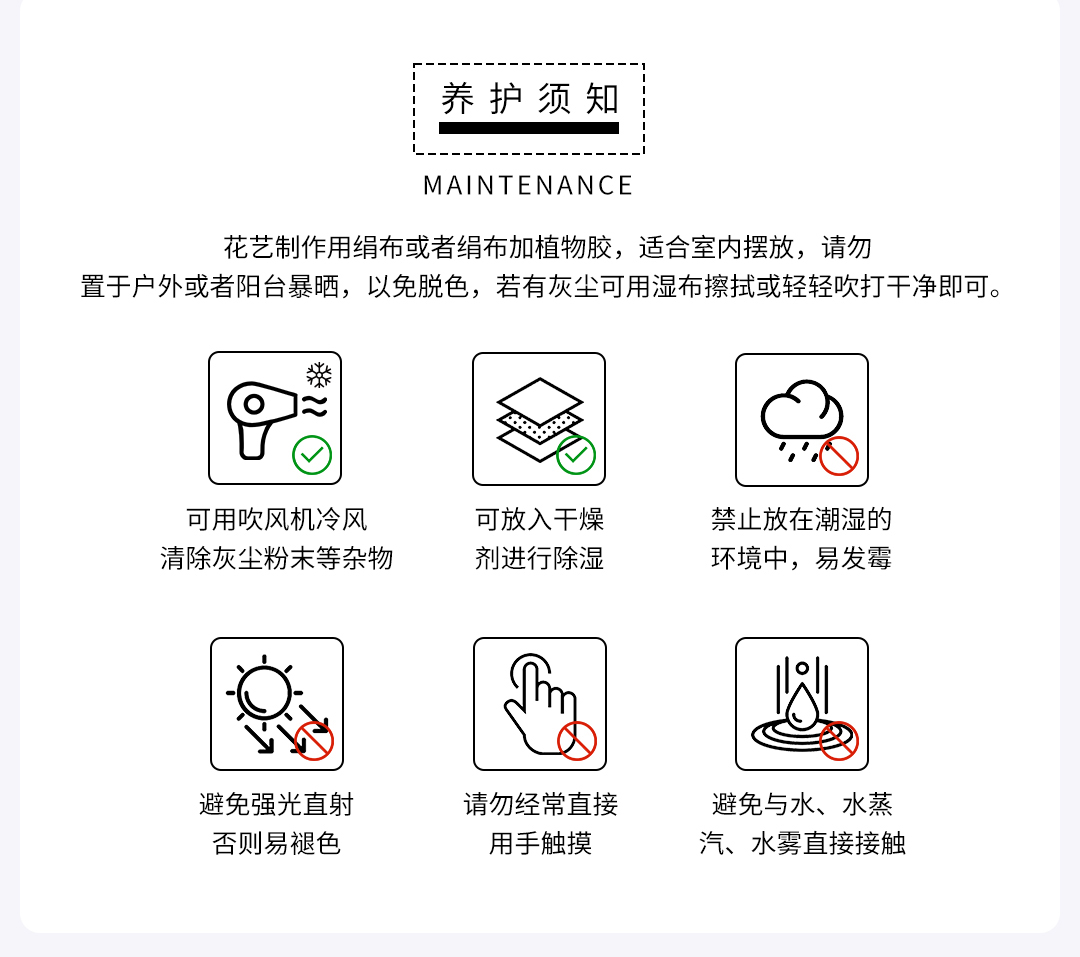 养护须知

MAINTENANCE

花艺制作用绢布或者绢布加植物胶，适合室内摆放，请勿置于户外或者阳台暴晒，以免脱色，若有灰尘可用湿布擦拭或轻轻吹打干净即可。

可用吹风机冷风清除灰尘粉末等杂物

可放入干燥剂进行除湿

禁止放在潮湿的环境中，易发霉

避免强光直射否则易褪色

请勿经常直接用手触摸

避免与水、水蒸汽、水雾直接接触