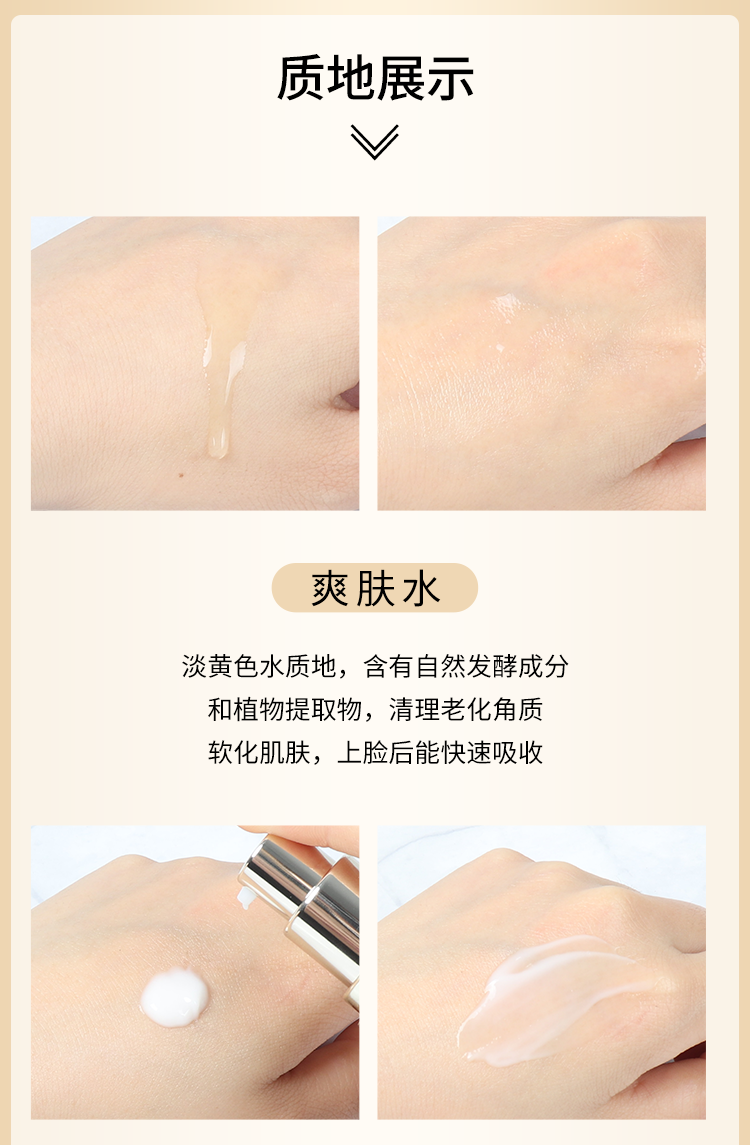 质地展示

爽肤水

淡黄色水质地，含有自然发酵成分
和植物提取物，清理老化角质
软化肌肤，上脸后能快速吸收