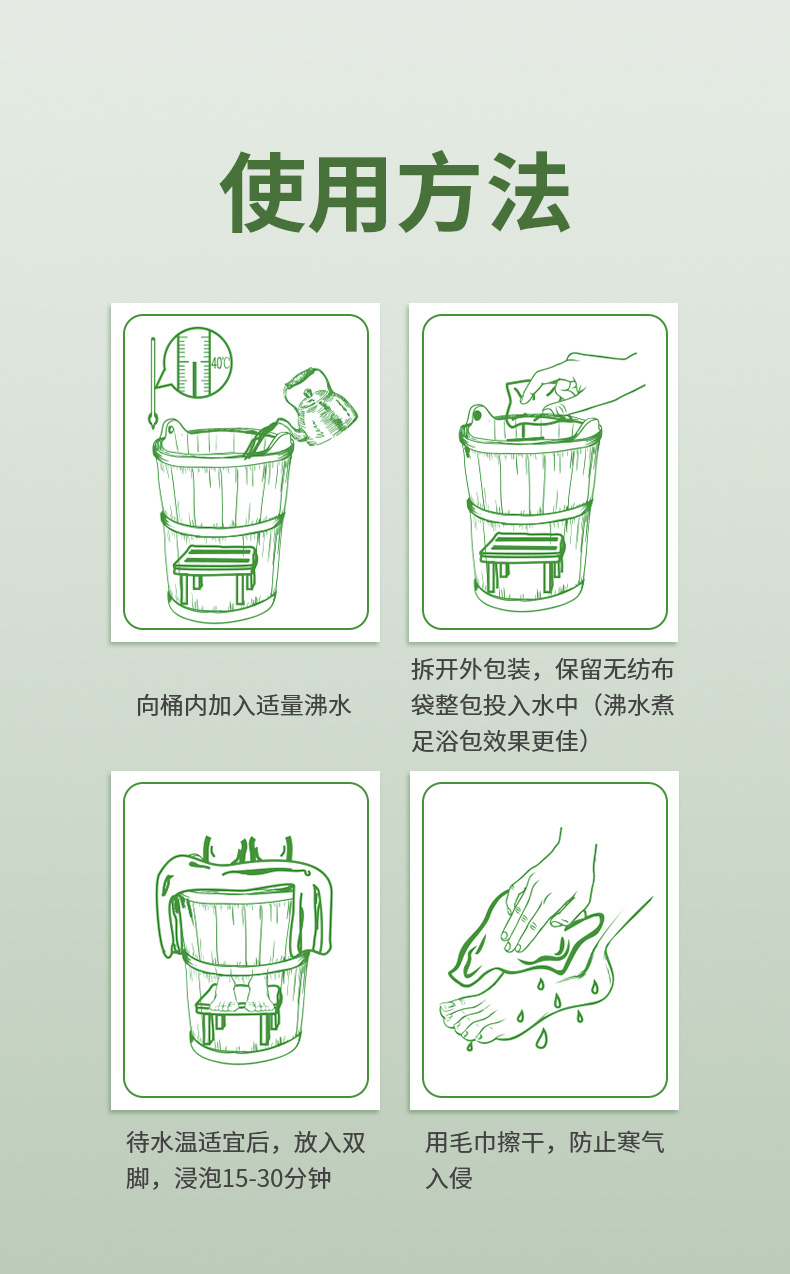 使用方法

40℃

向桶内加入适量沸水

拆开外包装，保留无纺布袋整包投入水中（沸水煮足浴包效果更佳）

待水温适宜后，放入双脚，浸泡15-30分钟

用毛巾擦干，防止寒气入侵