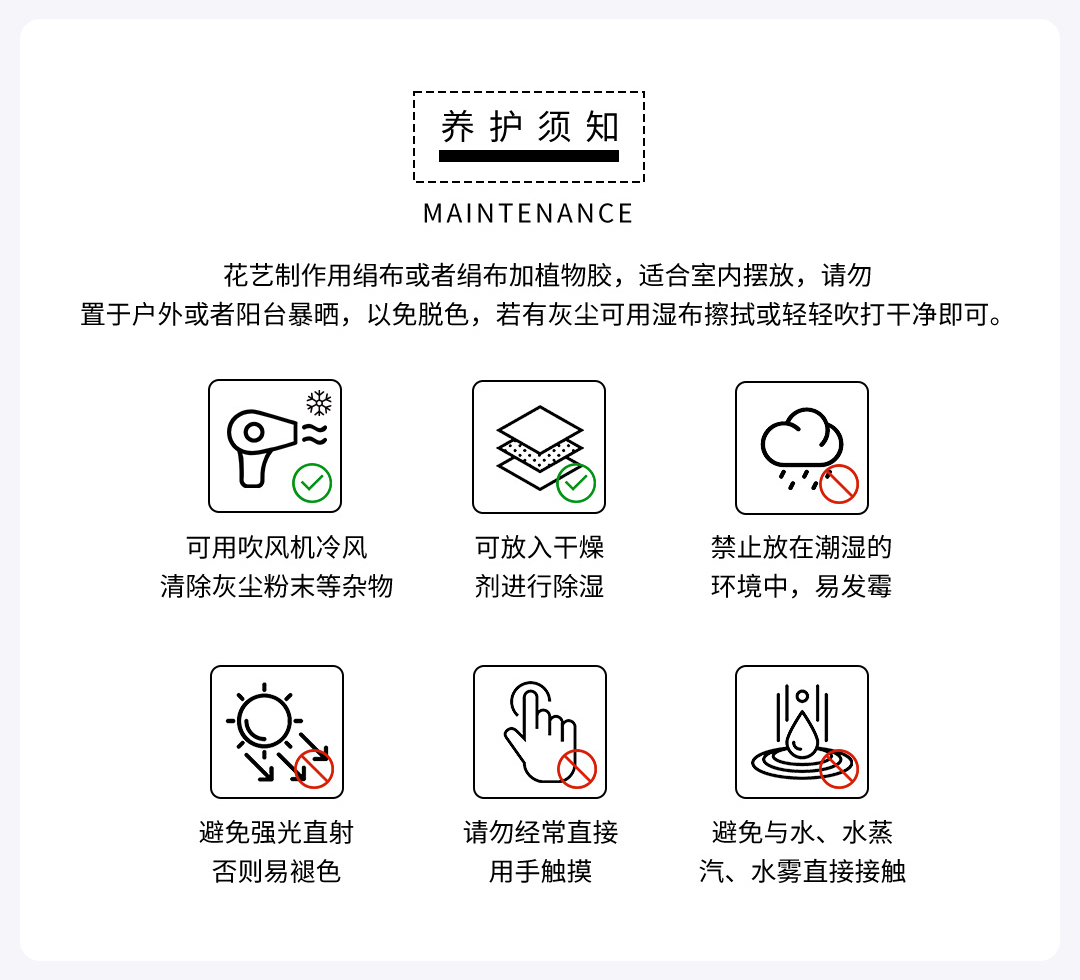 养护须知

MAINTENANCE

花艺制作用绢布或者绢布加植物胶，适合室内摆放，请勿置于户外或者阳台暴晒，以免脱色，若有灰尘可用湿布擦拭或轻轻吹打干净即可。

可用吹风机冷风清除灰尘粉末等杂物

可放入干燥剂进行除湿

禁止放在潮湿的环境中，易发霉

避免强光直射否则易褪色

请勿经常直接用手触摸

避免与水、水蒸汽、水雾直接接触