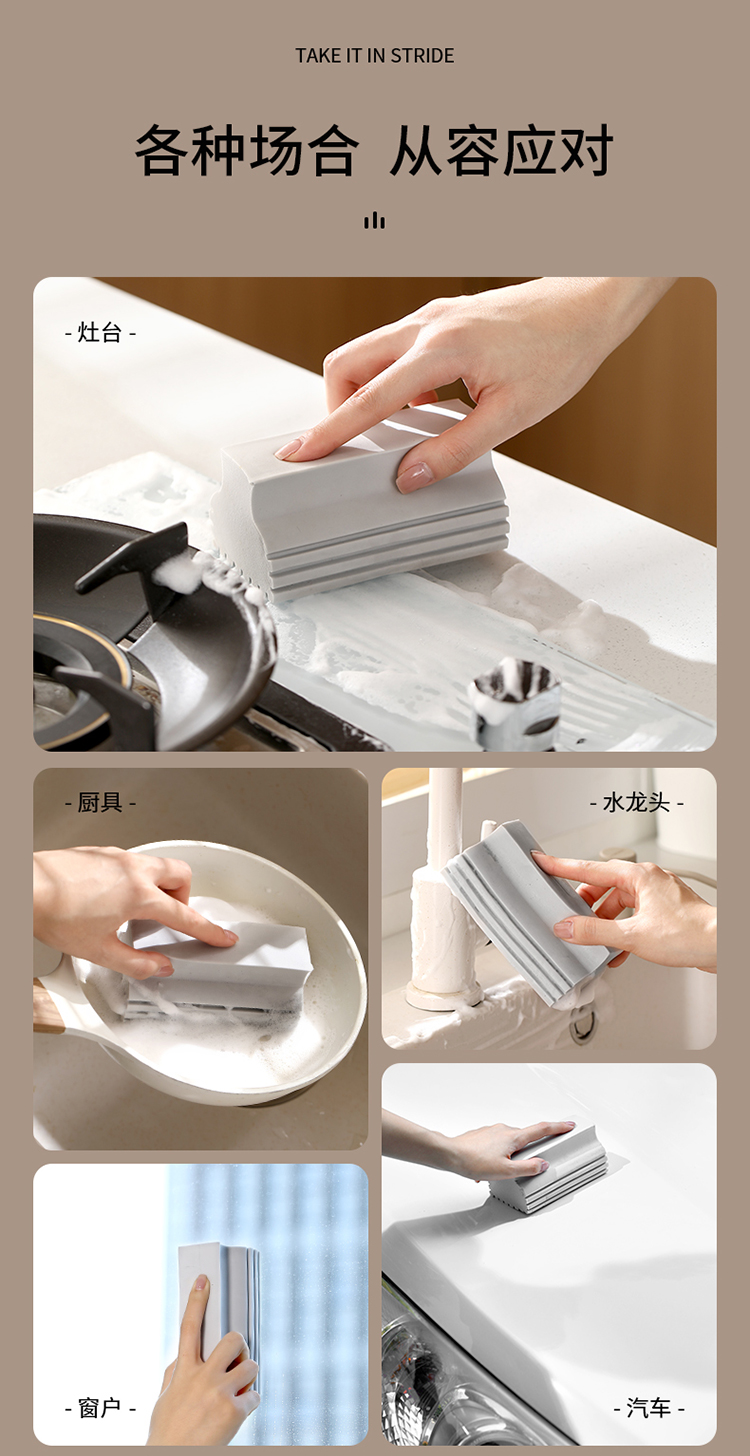 TAKE IT IN STRIDE

各种场合 从容应对

- 灶台 -

- 厨具 -

- 水龙头 -

- 窗户 -

- 汽车 -