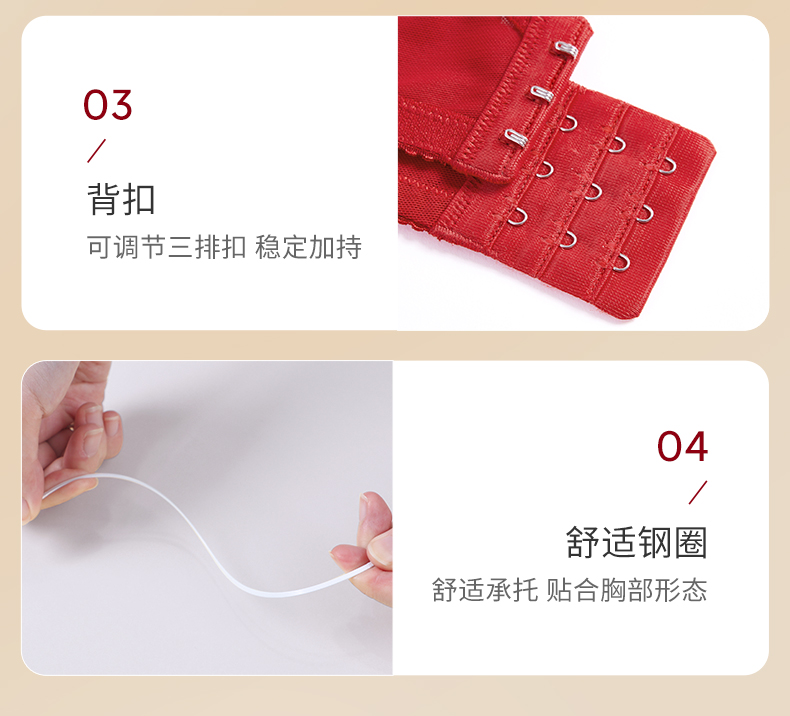 03
/
背扣
可调节三排扣 稳定加持

04
/
舒适钢圈
舒适承托 贴合胸部形态