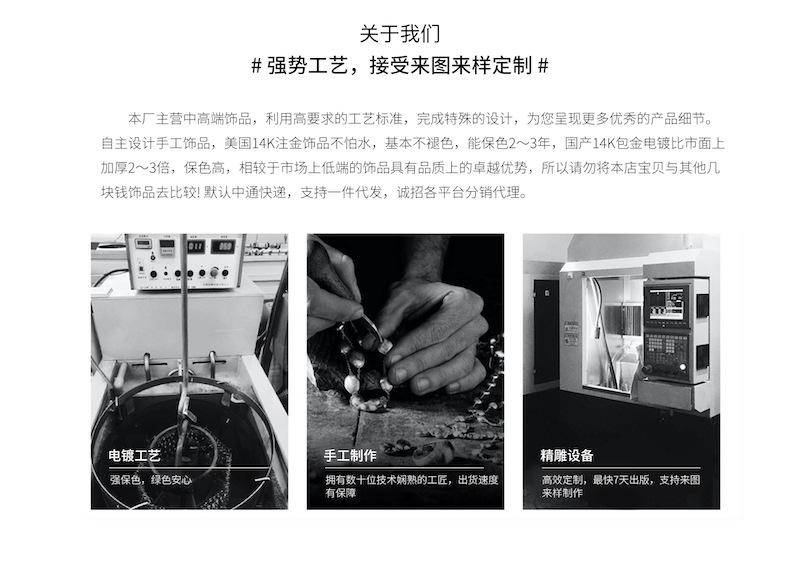 关于我们
# 强势工艺，接受来图来样定制 #

本厂主营中高端饰品，利用高要求的工艺标准，完成特殊的设计，为您呈现更多优秀的产品细节。自主设计手工饰品，美国14K注金饰品不怕水，基本不褪色，能保色2～3年，国产14K包金电镀比市面上加厚2～3倍，保色高，相较于市场上低端的饰品具有品质上的卓越优势，所以请勿将本店宝贝与其他几块钱饰品去比较! 默认中通快递，支持一件代发，诚招各平台分销代理。

电镀工艺
强保色，绿色安心

手工制作
拥有数十位技术娴熟的工匠，出货速度有保障

精雕设备
高效定制，最快7天出版，支持来图来样制作